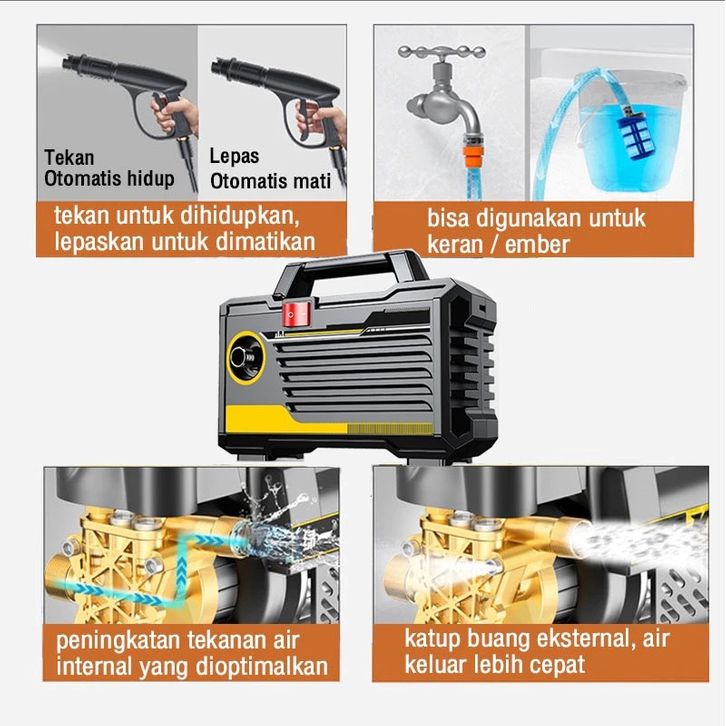 Tekan
Otomatis hidup

Lepas
Otomatis mati

tekan untuk dihidupkan, lepaskan untuk dimatikan

bisa digunakan untuk keran / ember

peningkatan tekanan air internal yang dioptimalkan

katup buang eksternal, air keluar lebih cepat