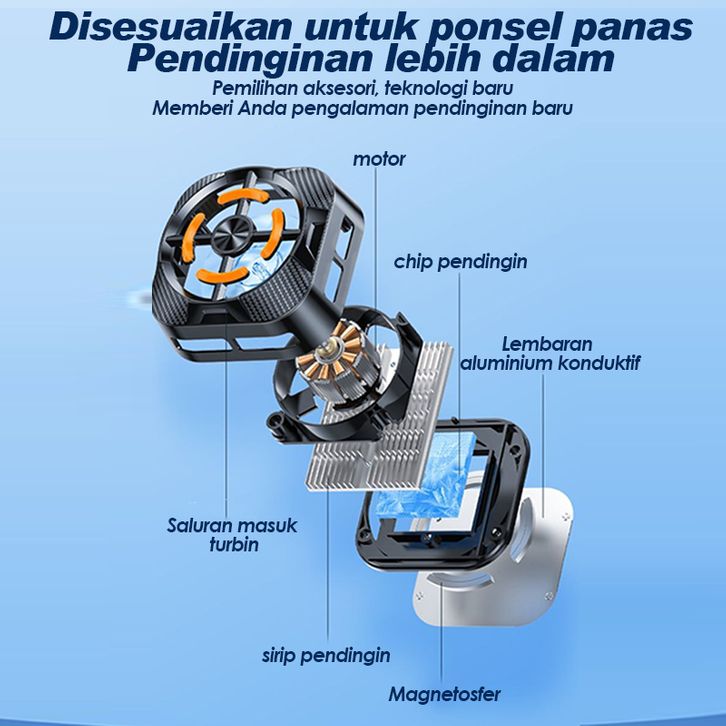 Disesuaikan untuk ponsel panas
Pendinginan lebih dalam
Pemilihan aksesori, teknologi baru
Memberi Anda pengalaman pendinginan baru

motor

chip pendingin

Lembaran aluminium konduktif

Saluran masuk turbin

sirip pendingin

Magnetosfer