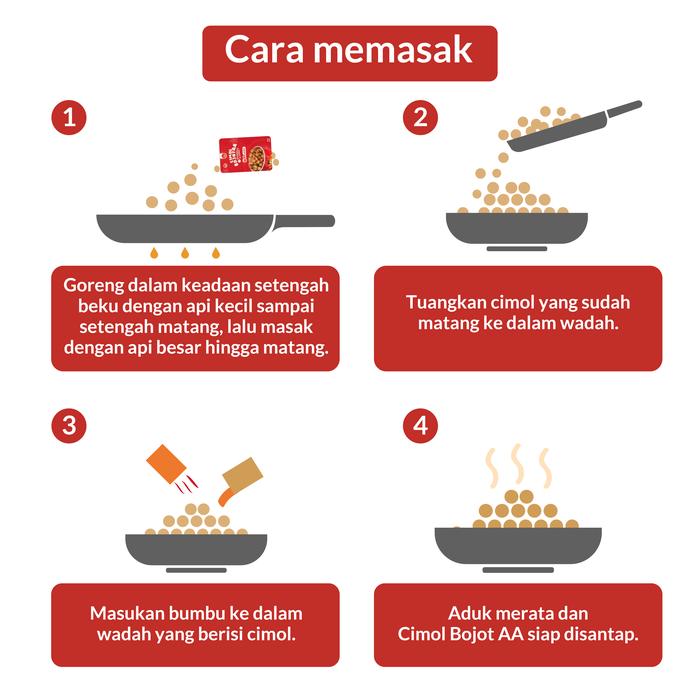 Cara memasak

1

Goreng dalam keadaan setengah beku dengan api kecil sampai setengah matang, lalu masak dengan api besar hingga matang.

2

Tuangkan cimol yang sudah matang ke dalam wadah.

3

Masukan bumbu ke dalam wadah yang berisi cimol.

4

Aduk merata dan Cimol Bojot AA siap disantap.