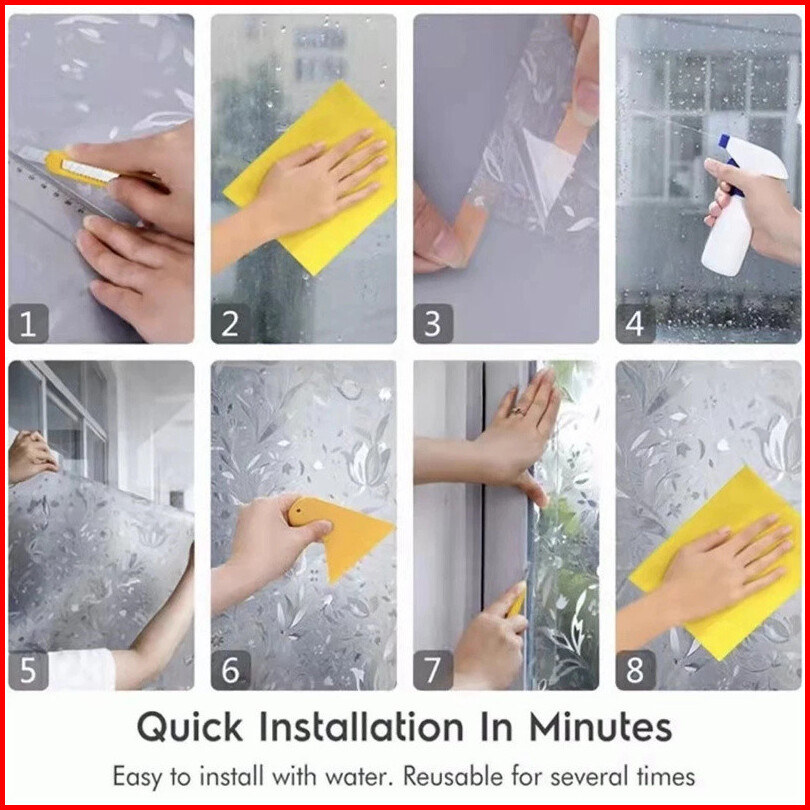 1

2

3

4

5

6

7

8

Quick Installation In Minutes

Easy to install with water. Reusable for several times