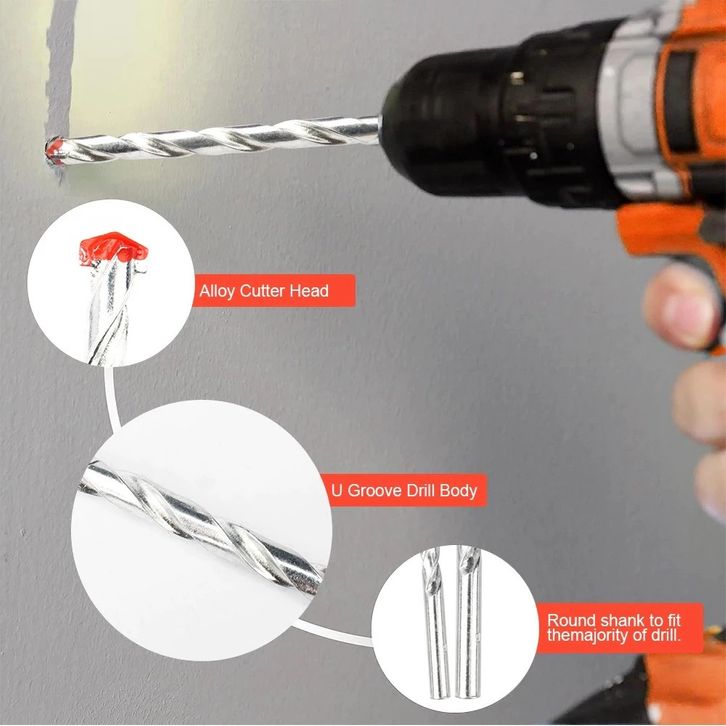 Alloy Cutter Head

U Groove Drill Body

Round shank to fit themajority of drill.