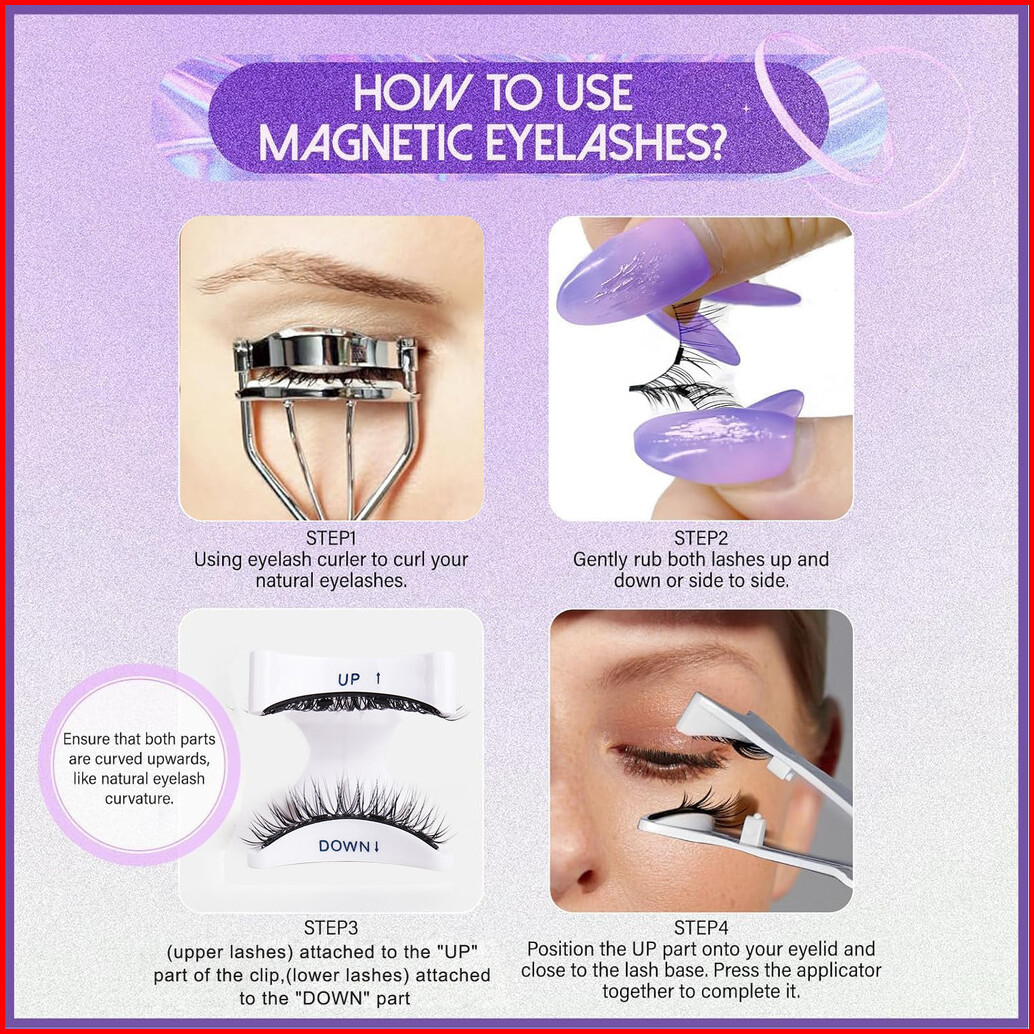 HOW TO USE MAGNETIC EYELASHES?

STEP1
Using eyelash curler to curl your natural eyelashes.

STEP2
Gently rub both lashes up and down or side to side.

Ensure that both parts are curved upwards, like natural eyelash curvature.

UP ↑

DOWN ↓

STEP3
(upper lashes) attached to the "UP" part of the clip,(lower lashes) attached to the "DOWN" part

STEP4
Position the UP part onto your eyelid and close to the lash base. Press the applicator together to complete it.