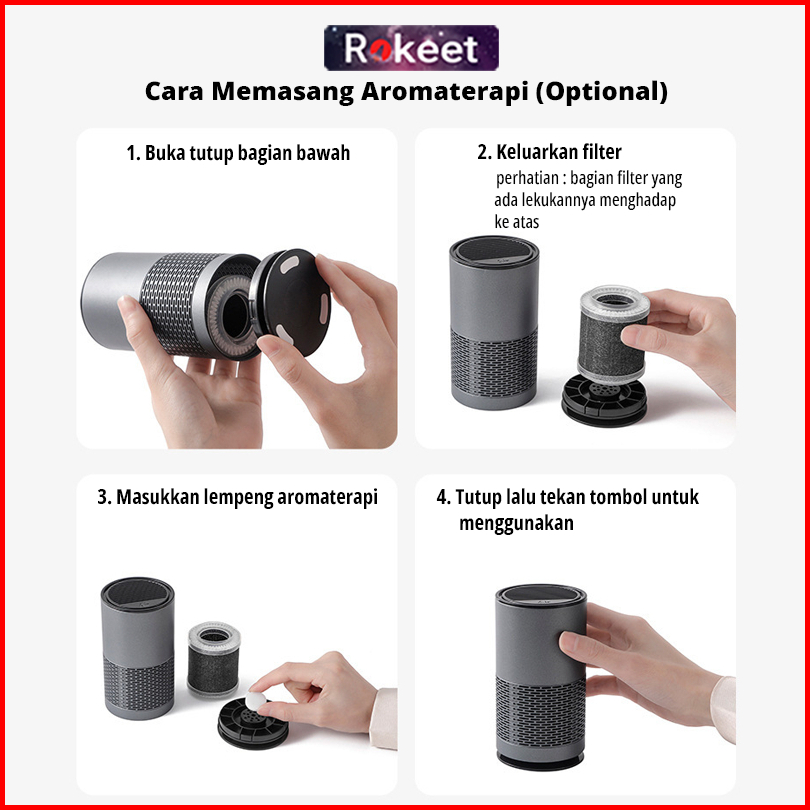 Rokeet

Cara Memasang Aromaterapi (Optional)

1. Buka tutup bagian bawah

2. Keluarkan filter

perhatian : bagian filter yang ada lekukannya menghadap ke atas

3. Masukkan lempeng aromaterapi

4. Tutup lalu tekan tombol untuk menggunakan