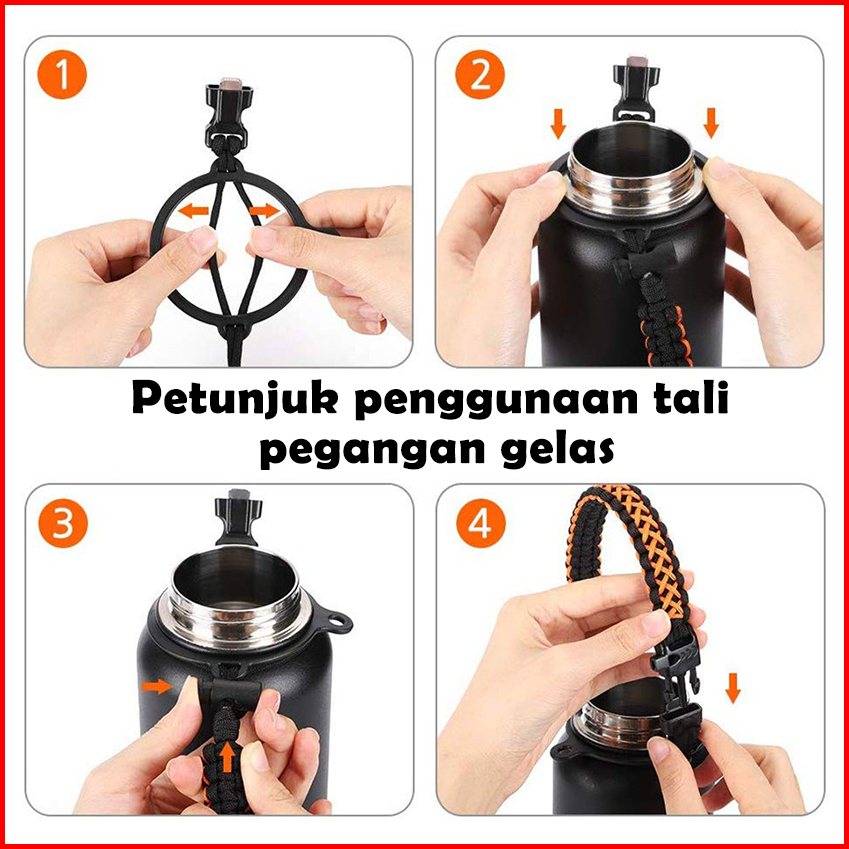 1

2

Petunjuk penggunaan tali pegangan gelas

3

4