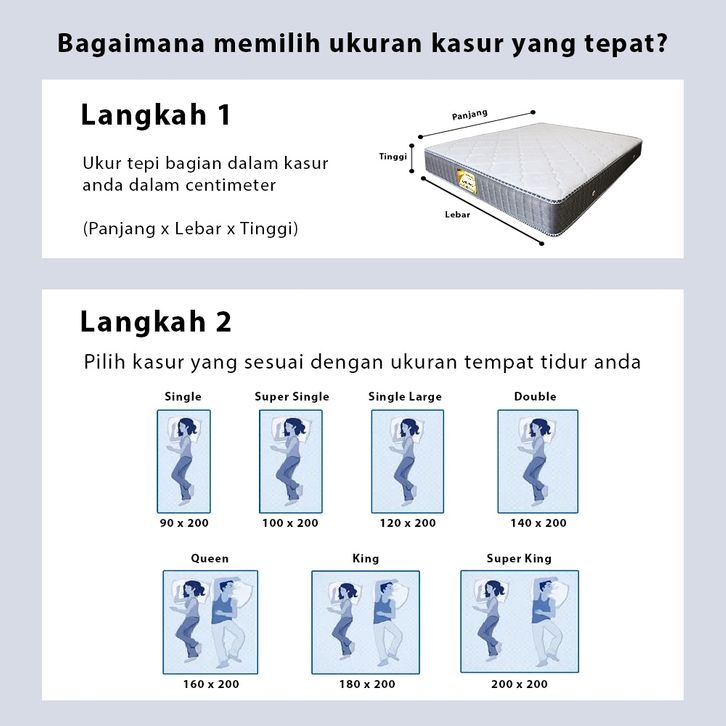 Bagaimana memilih ukuran kasur yang tepat?

Langkah 1

Ukur tepi bagian dalam kasur anda dalam centimeter

(Panjang x Lebar x Tinggi)

Panjang

Tinggi

Lebar

Langkah 2

Pilih kasur yang sesuai dengan ukuran tempat tidur anda

Single
90 x 200

Super Single
100 x 200

Single Large
120 x 200

Double
140 x 200

Queen
160 x 200

King
180 x 200

Super King
200 x 200