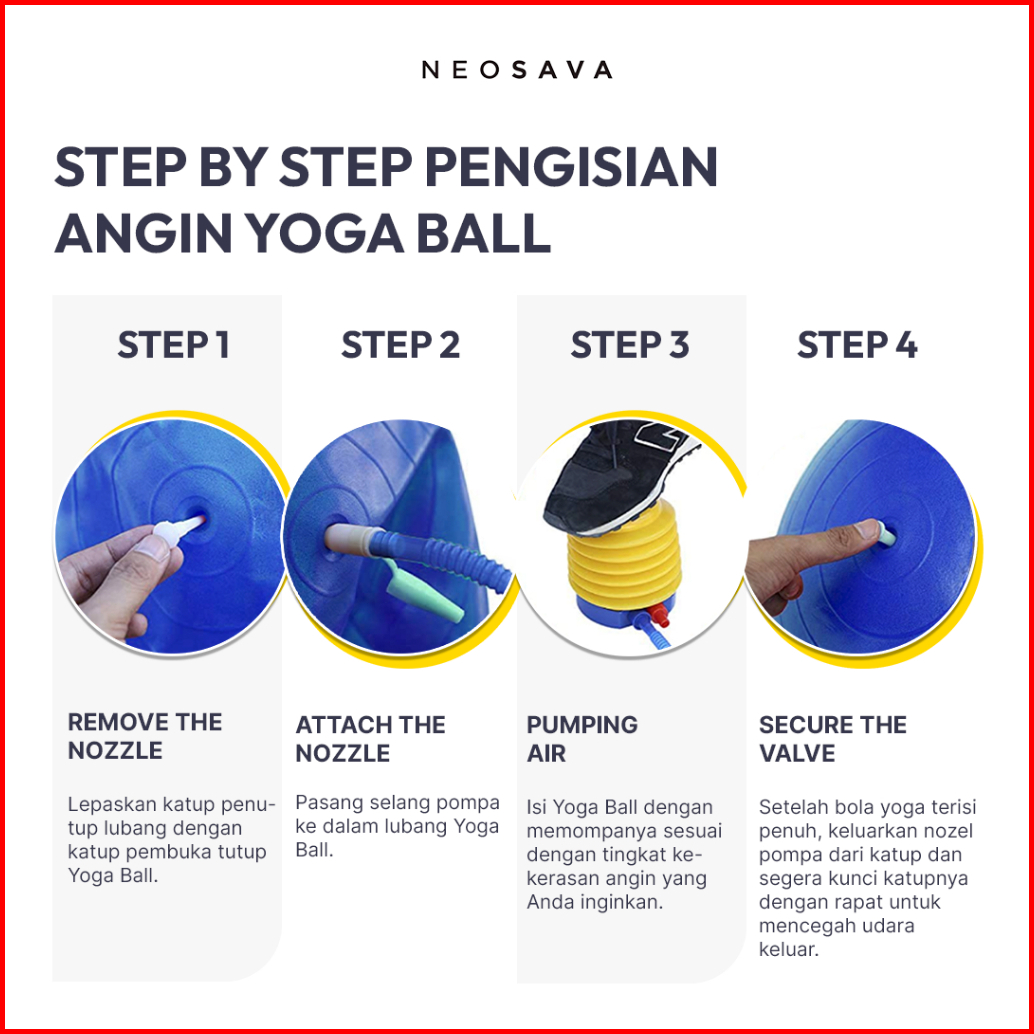 NEOSAVA

STEP BY STEP PENGISIAN ANGIN YOGA BALL

STEP 1

REMOVE THE NOZZLE

Lepaskan katup penutup lubang dengan katup pembuka tutup Yoga Ball.

STEP 2

ATTACH THE NOZZLE

Pasang selang pompa ke dalam lubang Yoga Ball.

STEP 3

PUMPING AIR

Isi Yoga Ball dengan memompanya sesuai dengan tingkat kekerasan angin yang Anda inginkan.

STEP 4

SECURE THE VALVE

Setelah bola yoga terisi penuh, keluarkan nozel pompa dari katup dan segera kunci katupnya dengan rapat untuk mencegah udara keluar.