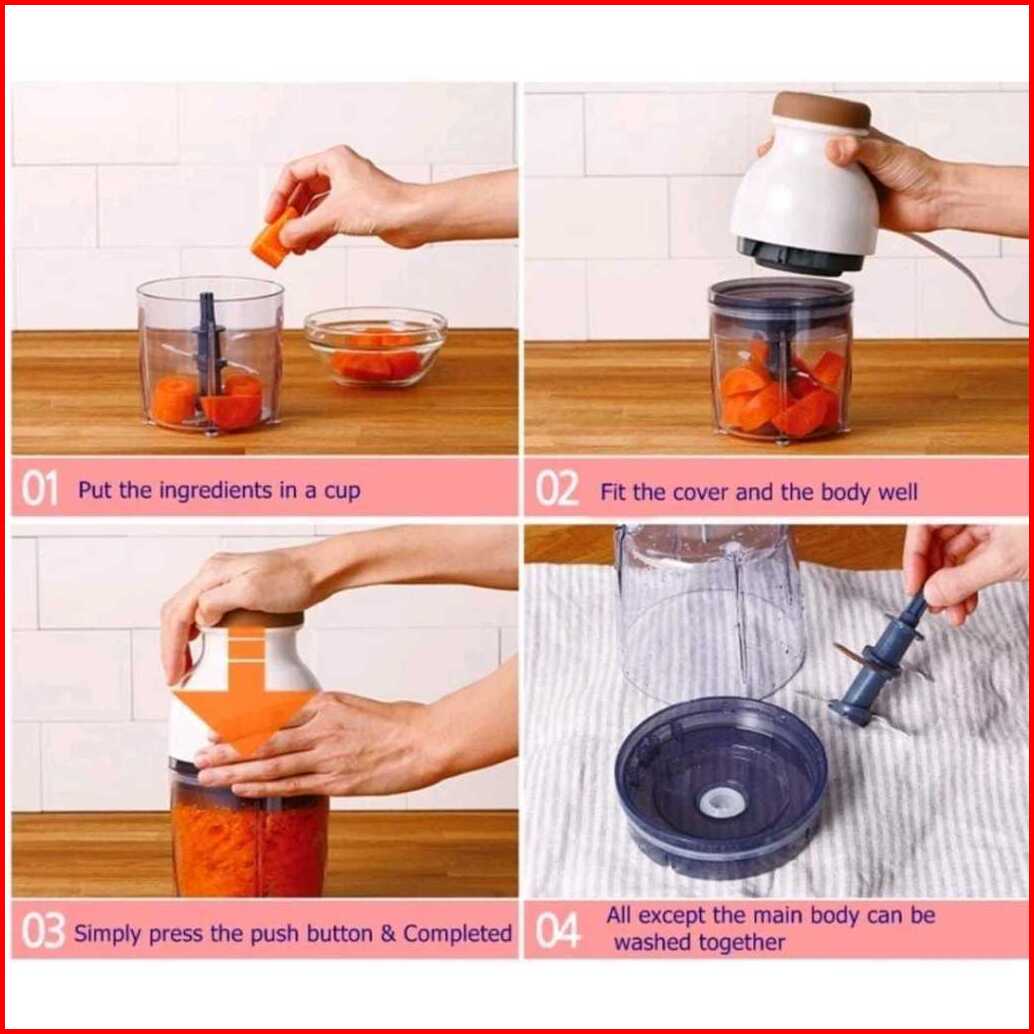 01 Put the ingredients in a cup

02 Fit the cover and the body well

03 Simply press the push button & Completed

04 All except the main body can be washed together