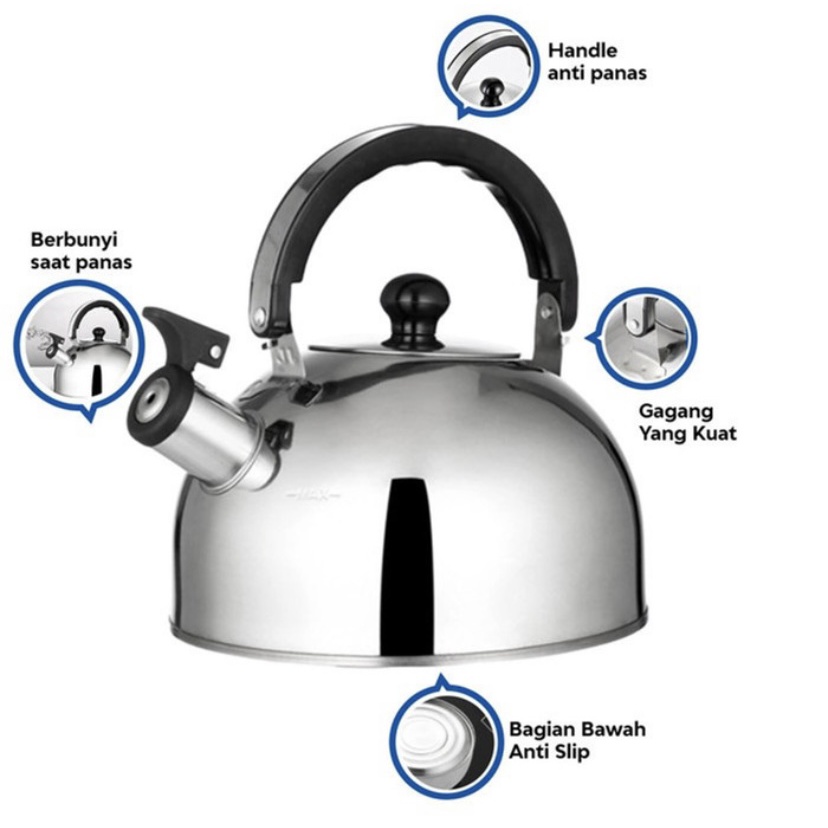 Handle anti panas

Berbunyi saat panas

Gagang Yang Kuat

MAX

Bagian Bawah Anti Slip