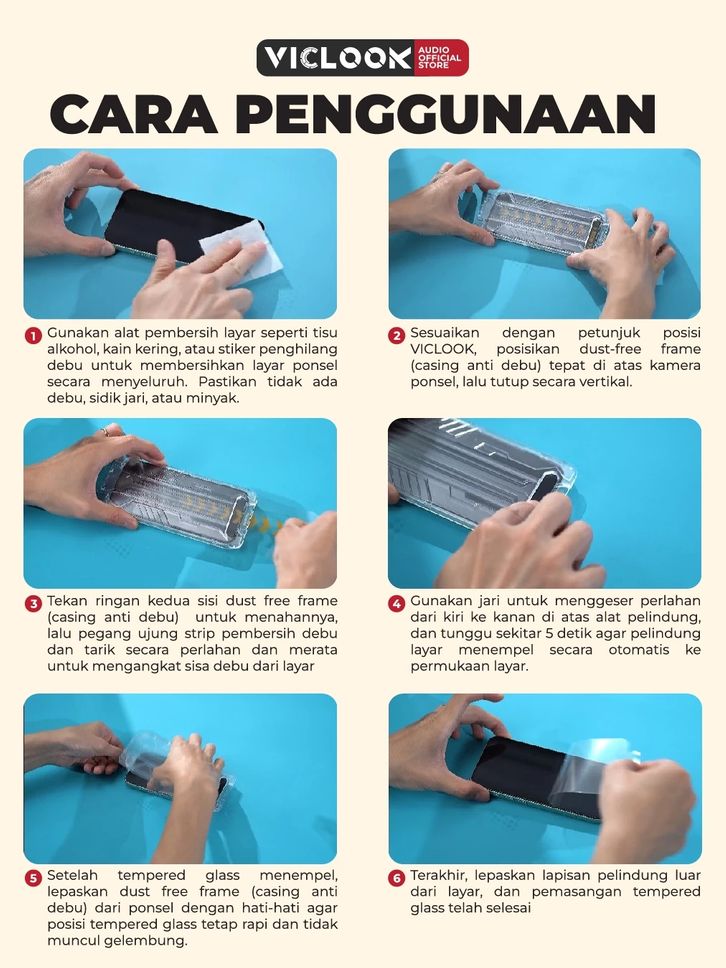 VICLOOK AUDIO OFFICIAL STORE

CARA PENGGUNAAN

1 Gunakan alat pembersih layar seperti tisu alkohol, kain kering, atau stiker penghilang debu untuk membersihkan layar ponsel secara menyeluruh. Pastikan tidak ada debu, sidik jari, atau minyak.

2 Sesuaikan dengan petunjuk posisi VICLOOK, posisikan dust-free frame (casing anti debu) tepat di atas kamera ponsel, lalu tutup secara vertikal.

3 Tekan ringan kedua sisi dust free frame (casing anti debu) untuk menahannya, lalu pegang ujung strip pembersih debu dan tarik secara perlahan dan merata untuk mengangkat sisa debu dari layar

4 Gunakan jari untuk menggeser perlahan dari kiri ke kanan di atas alat pelindung, dan tunggu sekitar 5 detik agar pelindung layar menempel secara otomatis ke permukaan layar.

5 Setelah tempered glass menempel, lepaskan dust free frame (casing anti debu) dari ponsel dengan hati-hati agar posisi tempered glass tetap rapi dan tidak muncul gelembung.

6 Terakhir, lepaskan lapisan pelindung luar dari layar, dan pemasangan tempered glass telah selesai