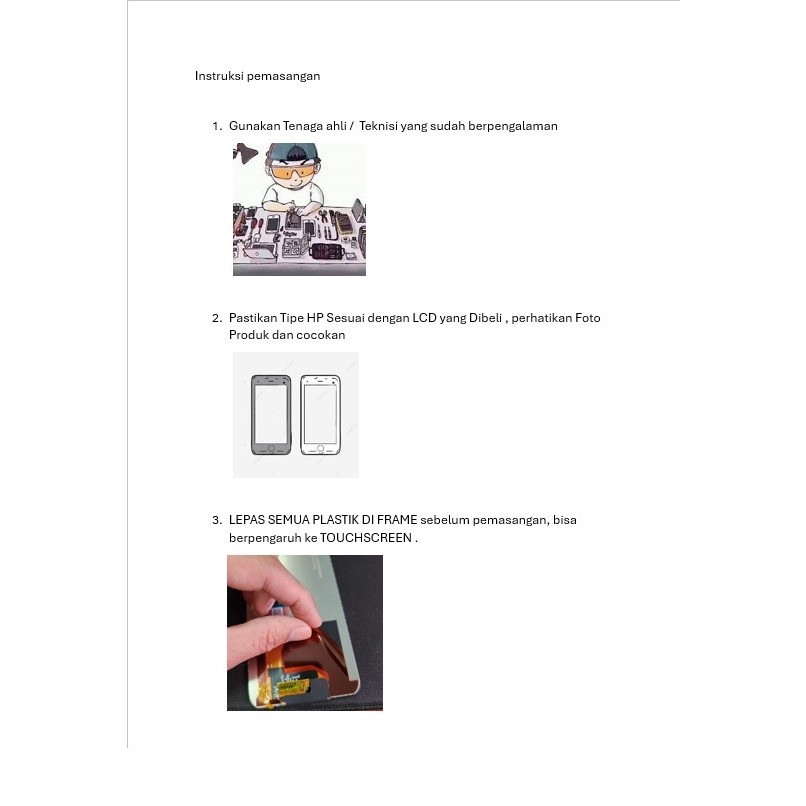 Instruksi pemasangan

1. Gunakan Tenaga ahli / Teknisi yang sudah berpengalaman

2. Pastikan Tipe HP Sesuai dengan LCD yang Dibeli , perhatikan Foto Produk dan cocokan

3. LEPAS SEMUA PLASTIK DI FRAME sebelum pemasangan, bisa berpengaruh ke TOUCHSCREEN .