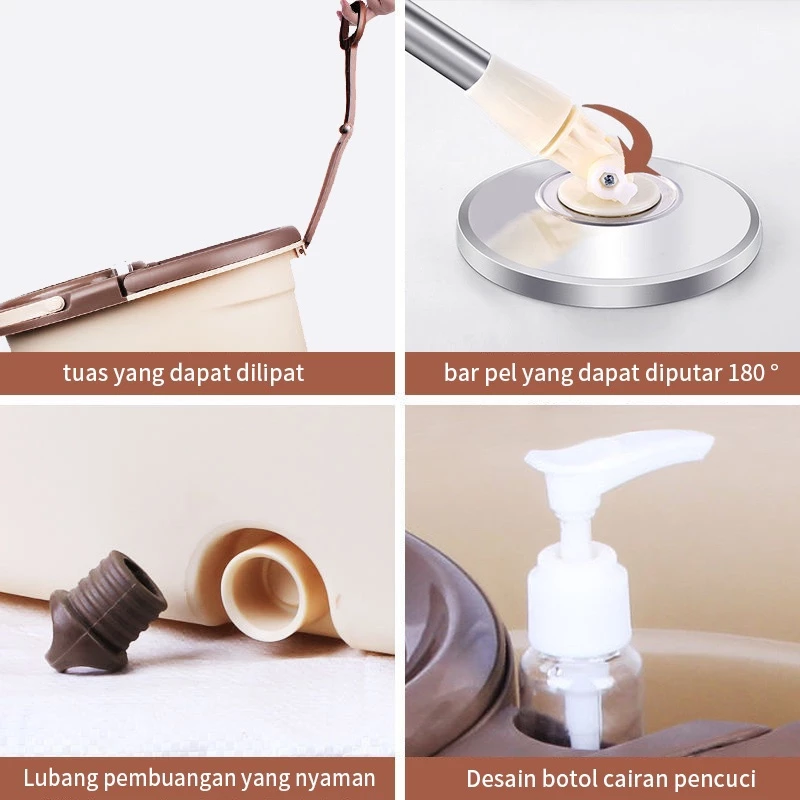 tuas yang dapat dilipat

bar pel yang dapat diputar 180 °

Lubang pembuangan yang nyaman

Desain botol cairan pencuci