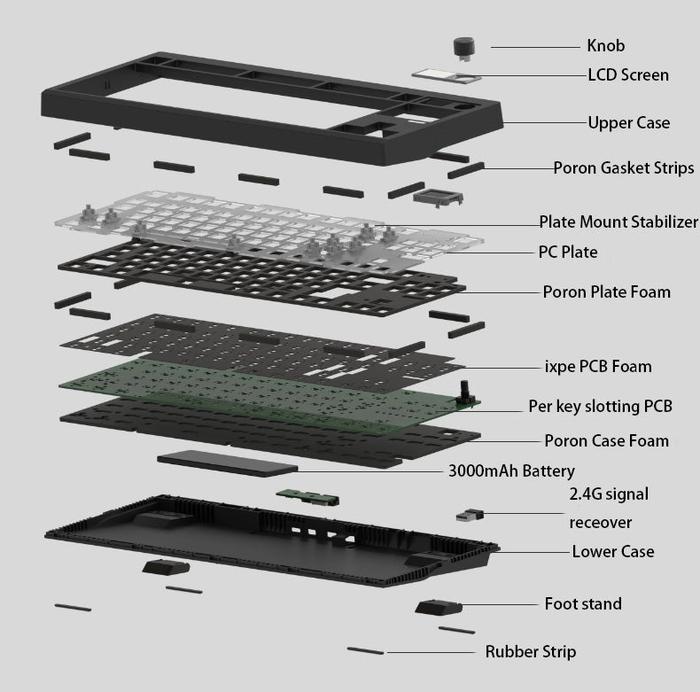 Knob
LCD Screen
Upper Case
Poron Gasket Strips
Plate Mount Stabilizer
PC Plate
Poron Plate Foam
ixpe PCB Foam
Per key slotting PCB
Poron Case Foam
3000mAh Battery
2.4G signal receover
Lower Case
Foot stand
Rubber Strip