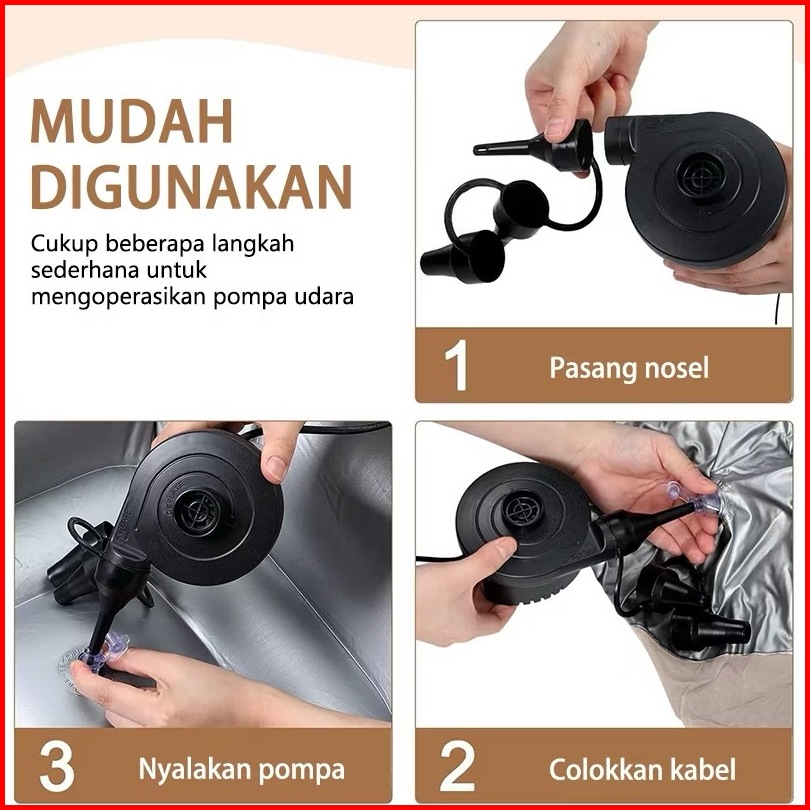 MUDAH DIGUNAKAN

Cukup beberapa langkah sederhana untuk mengoperasikan pompa udara

1 Pasang nosel

3 Nyalakan pompa

2 Colokkan kabel