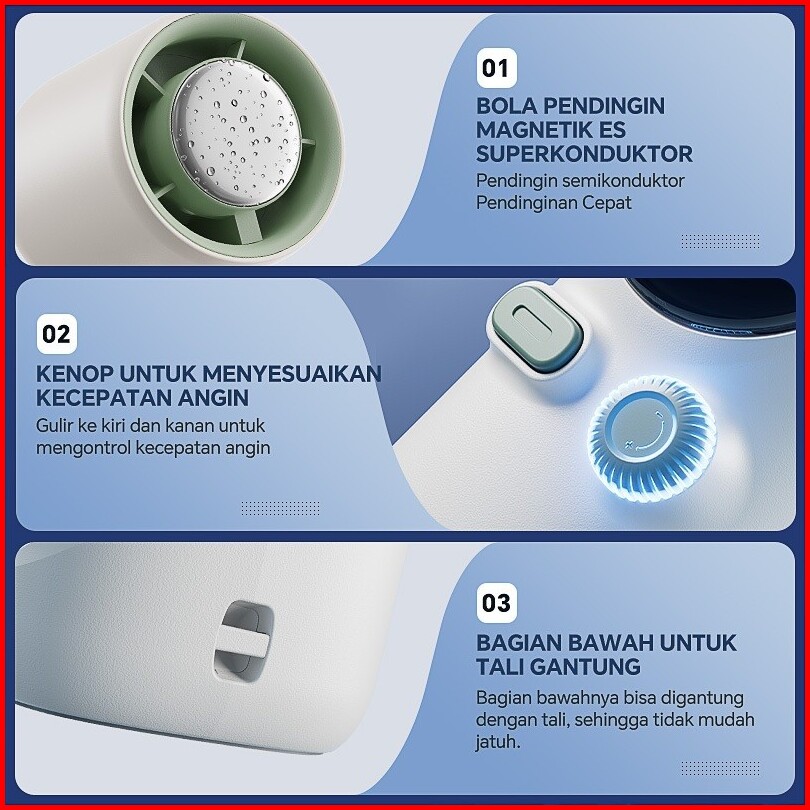 01

BOLA PENDINGIN MAGNETIK ES SUPERKONDUKTOR

Pendingin semikonduktor
Pendinginan Cepat

02

KENOP UNTUK MENYESUAIKAN KECEPATAN ANGIN

Gulir ke kiri dan kanan untuk mengontrol kecepatan angin

03

BAGIAN BAWAH UNTUK TALI GANTUNG

Bagian bawahnya bisa digantung dengan tali, sehingga tidak mudah jatuh.