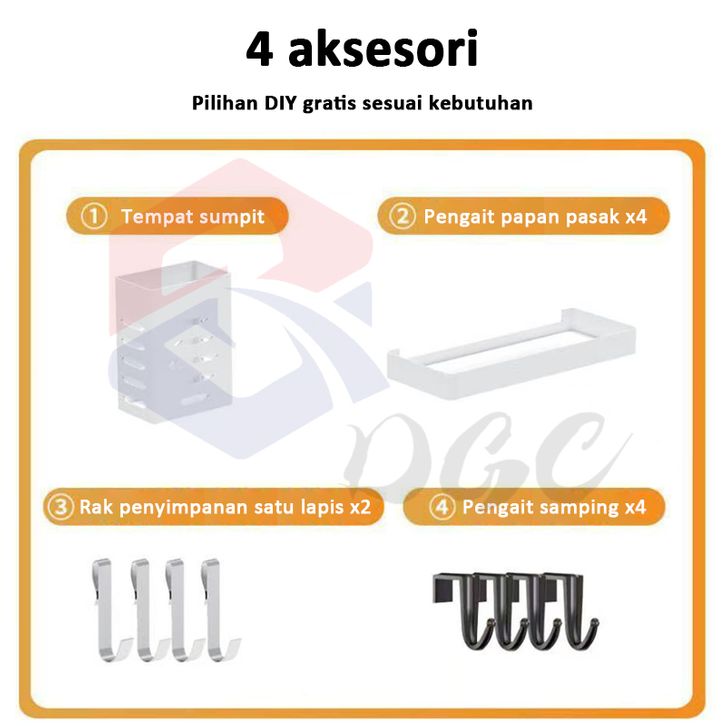 4 aksesori

Pilihan DIY gratis sesuai kebutuhan

① Tempat sumpit

② Pengait papan pasak x4

DGC

③ Rak penyimpanan satu lapis x2

④ Pengait samping x4