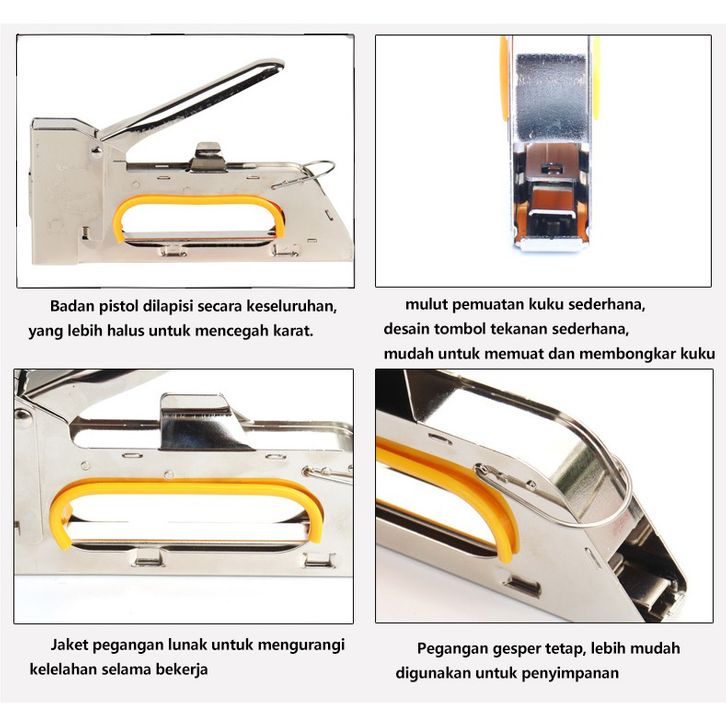 Badan pistol dilapisi secara keseluruhan, yang lebih halus untuk mencegah karat.

mulut pemuatan kuku sederhana, desain tombol tekanan sederhana, mudah untuk memuat dan membongkar kuku

Jaket pegangan lunak untuk mengurangi kelelahan selama bekerja

Pegangan gesper tetap, lebih mudah digunakan untuk penyimpanan