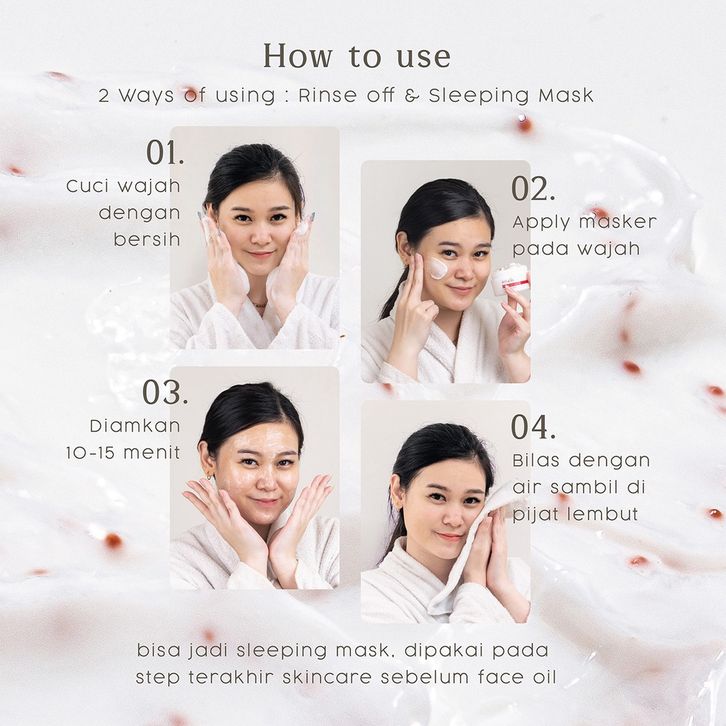 How to use

2 Ways of using : Rinse off & Sleeping Mask

01.
Cuci wajah dengan bersih

02.
Apply masker pada wajah

03.
Diamkan 10-15 menit

04.
Bilas dengan air sambil di pijat lembut

bisa jadi sleeping mask, dipakai pada step terakhir skincare sebelum face oil