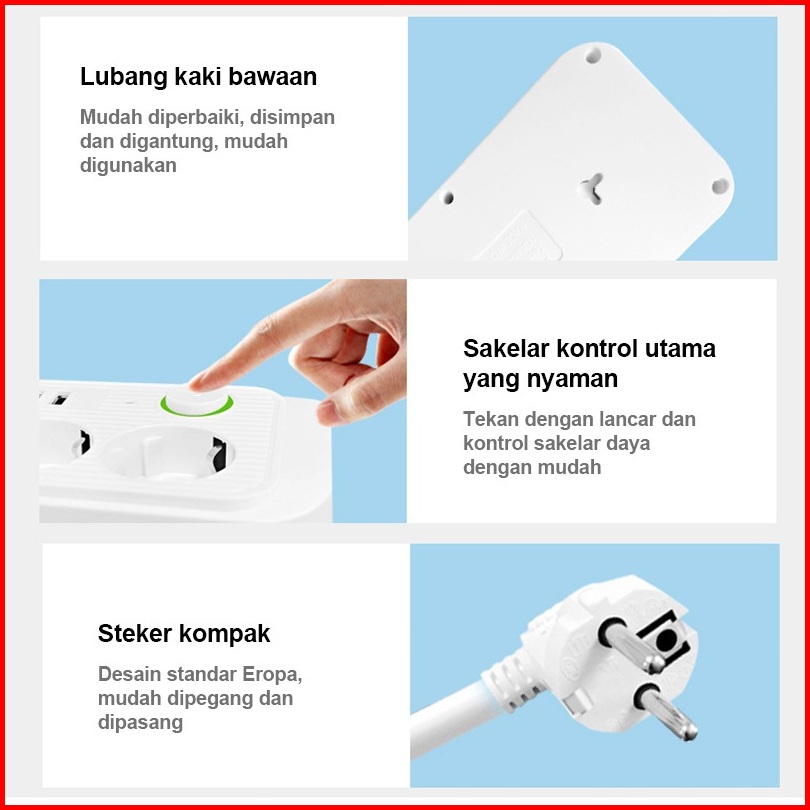 Lubang kaki bawaan

Mudah diperbaiki, disimpan dan digantung, mudah digunakan

Sakelar kontrol utama yang nyaman

Tekan dengan lancar dan kontrol sakelar daya dengan mudah

Steker kompak

Desain standar Eropa, mudah dipegang dan dipasang