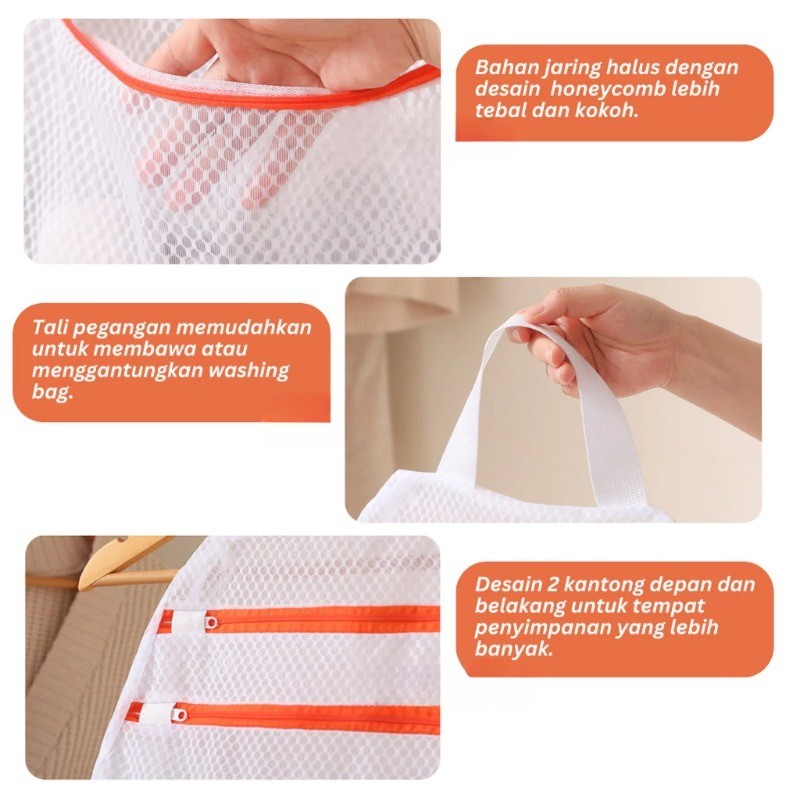 Bahan jaring halus dengan desain honeycomb lebih tebal dan kokoh.

Tali pegangan memudahkan untuk membawa atau menggantungkan washing bag.

Desain 2 kantong depan dan belakang untuk tempat penyimpanan yang lebih banyak.