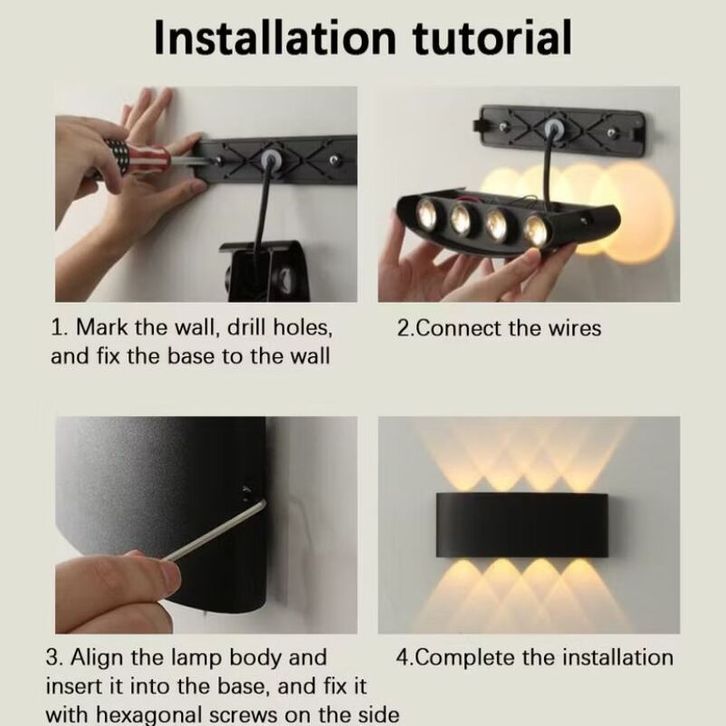 Installation tutorial

1. Mark the wall, drill holes, and fix the base to the wall

2.Connect the wires

3. Align the lamp body and insert it into the base, and fix it with hexagonal screws on the side

4.Complete the installation