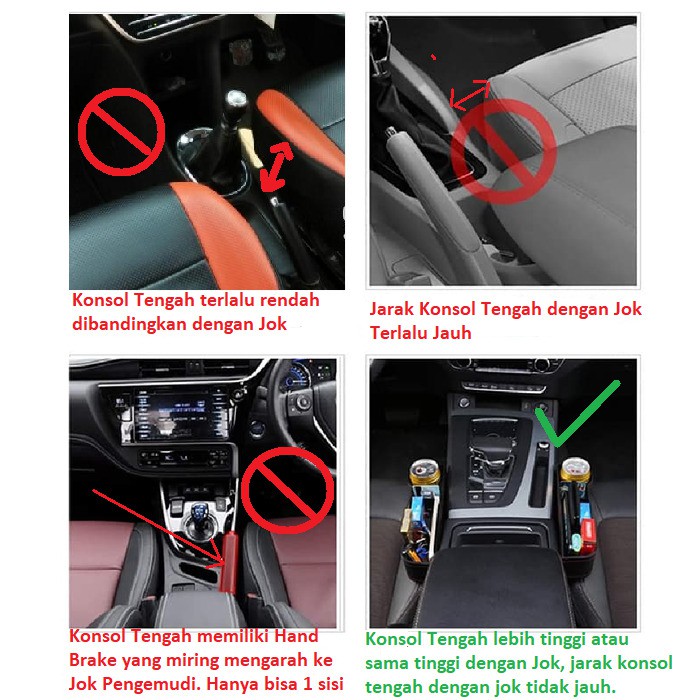 Konsol Tengah terlalu rendah dibandingkan dengan Jok

Jarak Konsol Tengah dengan Jok Terlalu Jauh

Konsol Tengah memiliki Hand Brake yang miring mengarah ke Jok Pengemudi. Hanya bisa 1 sisi

Konsol Tengah lebih tinggi atau sama tinggi dengan Jok, jarak konsol tengah dengan jok tidak jauh.