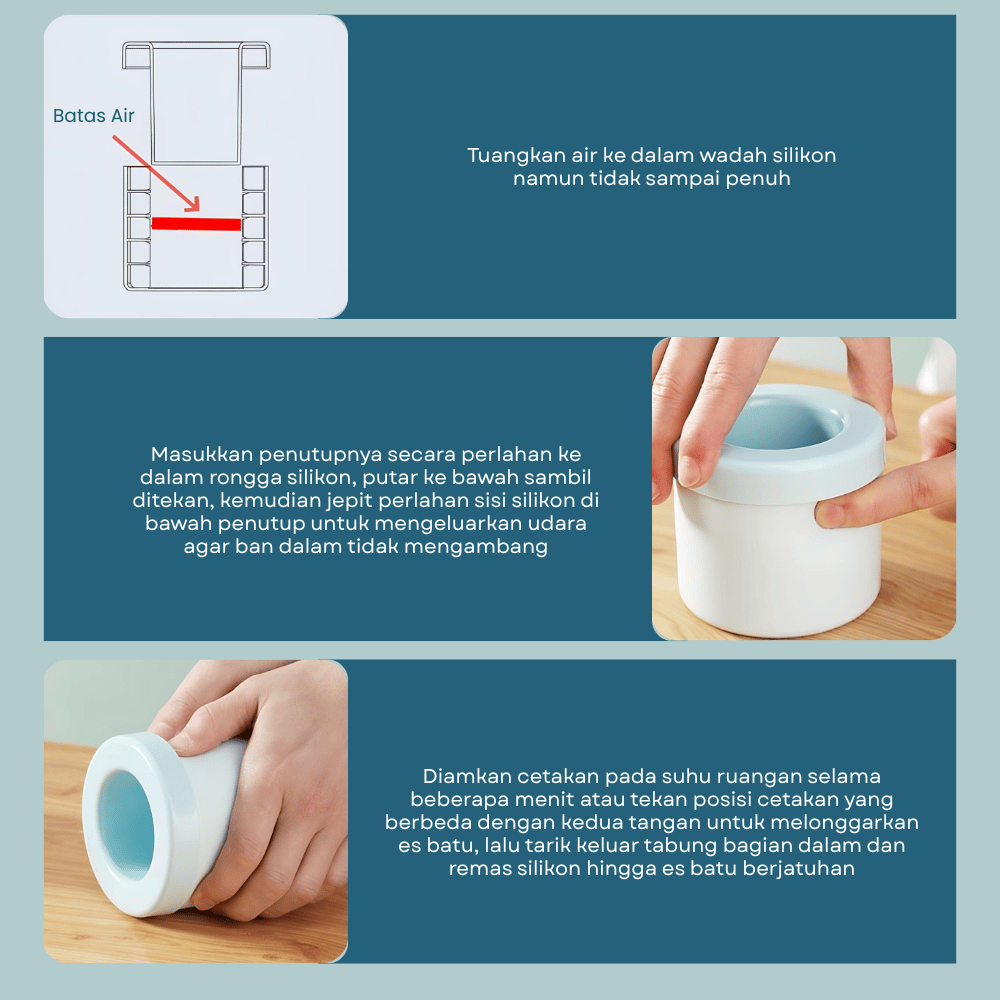 Batas Air

Tuangkan air ke dalam wadah silikon namun tidak sampai penuh

Masukkan penutupnya secara perlahan ke dalam rongga silikon, putar ke bawah sambil ditekan, kemudian jepit perlahan sisi silikon di bawah penutup untuk mengeluarkan udara agar ban dalam tidak mengambang

Diamkan cetakan pada suhu ruangan selama beberapa menit atau tekan posisi cetakan yang berbeda dengan kedua tangan untuk melonggarkan es batu, lalu tarik keluar tabung bagian dalam dan remas silikon hingga es batu berjatuhan