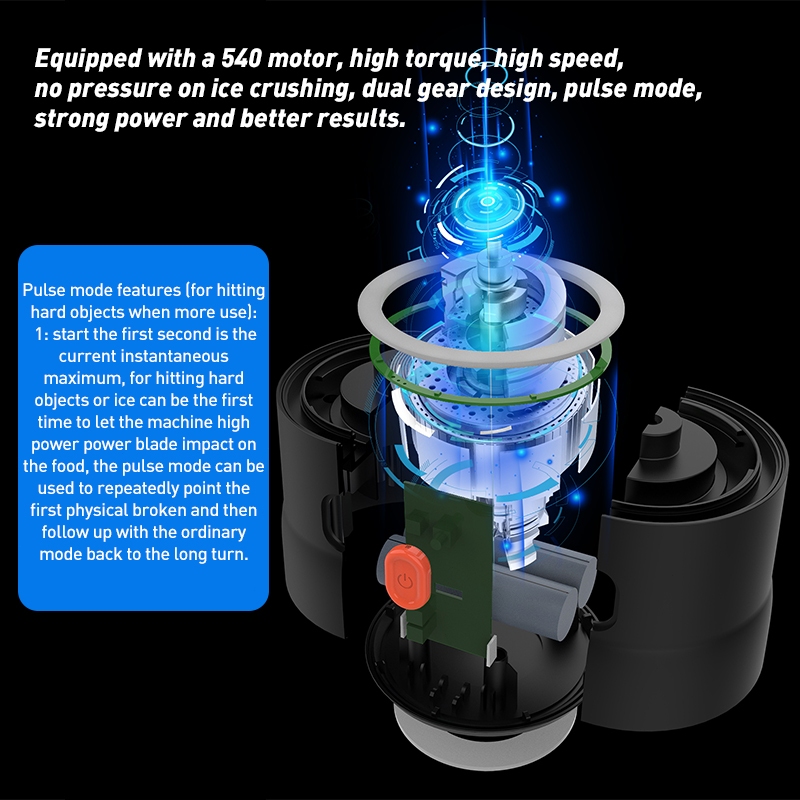 Equipped with a 540 motor, high torque, high speed, no pressure on ice crushing, dual gear design, pulse mode, strong power and better results.

Pulse mode features (for hitting hard objects when more use): 1: start the first second is the current instantaneous maximum, for hitting hard objects or ice can be the first time to let the machine high power power blade impact on the food, the pulse mode can be used to repeatedly point the first physical broken and then follow up with the ordinary mode back to the long turn.