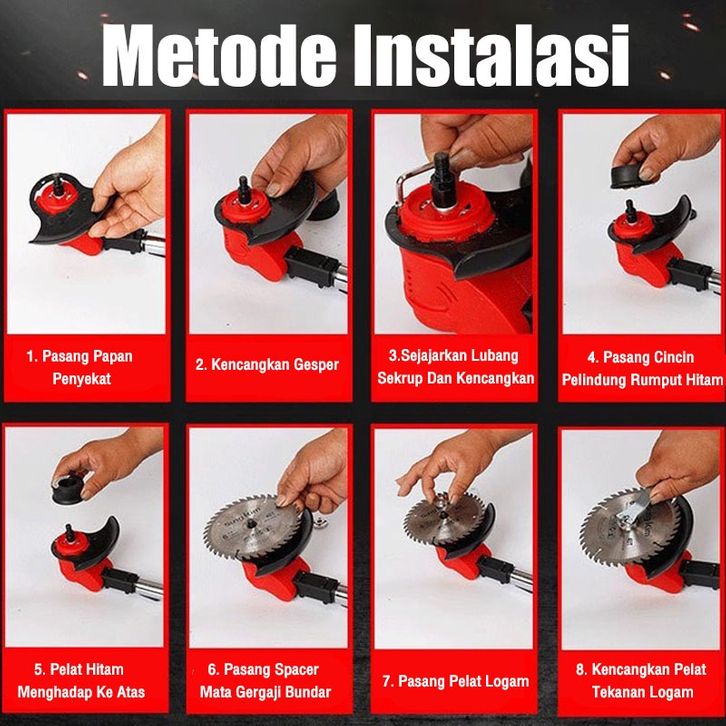 Metode Instalasi

1. Pasang Papan Penyekat

2. Kencangkan Gesper

3.Sejajarkan Lubang Sekrup Dan Kencangkan

4. Pasang Cincin Pelindung Rumput Hitam

5. Pelat Hitam Menghadap Ke Atas

6. Pasang Spacer Mata Gergaji Bundar

7. Pasang Pelat Logam

8. Kencangkan Pelat Tekanan Logam