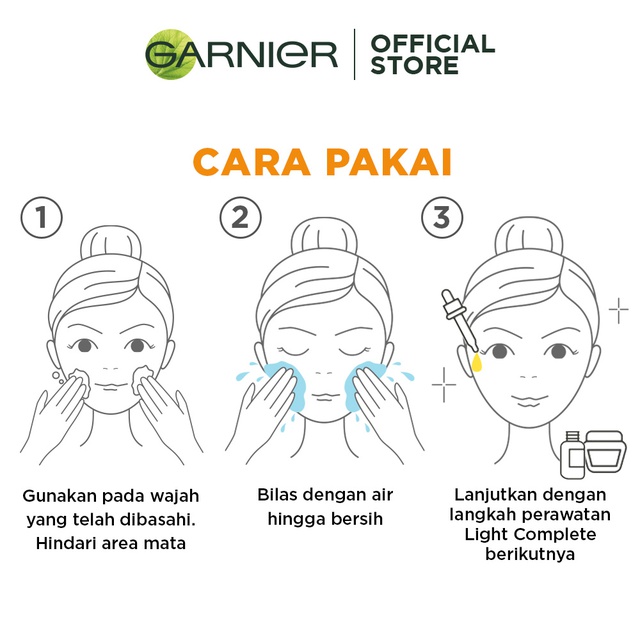 GARNIER | OFFICIAL STORE

CARA PAKAI

1

Gunakan pada wajah yang telah dibasahi. Hindari area mata

2

Bilas dengan air hingga bersih

3

Lanjutkan dengan langkah perawatan Light Complete berikutnya