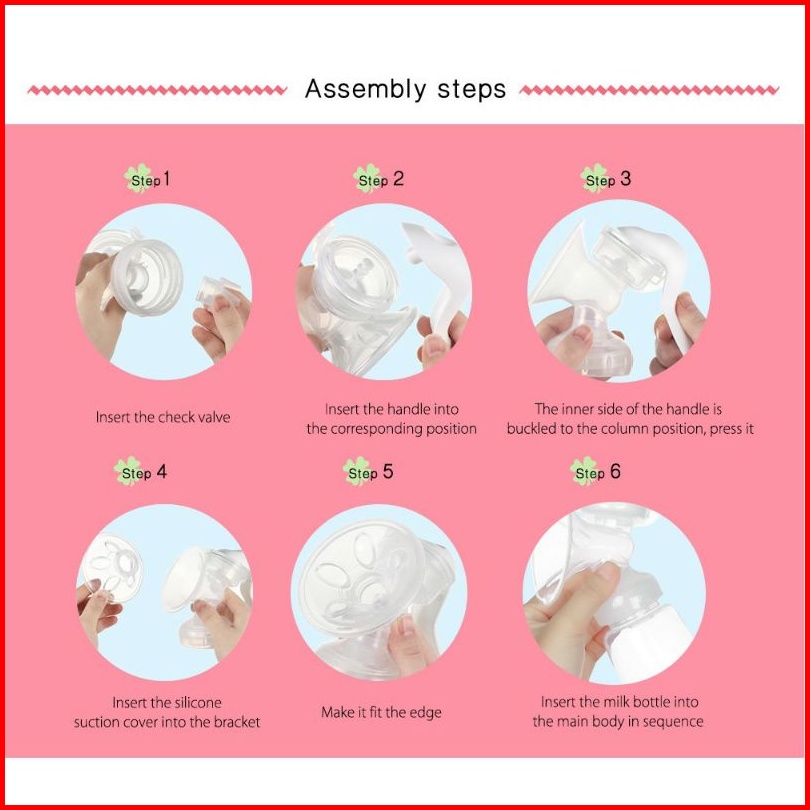 Assembly steps

Step 1

Insert the check valve

Step 2

Insert the handle into the corresponding position

Step 3

The inner side of the handle is buckled to the column position, press it

Step 4

Insert the silicone suction cover into the bracket

Step 5

Make it fit the edge

Step 6

Insert the milk bottle into the main body in sequence