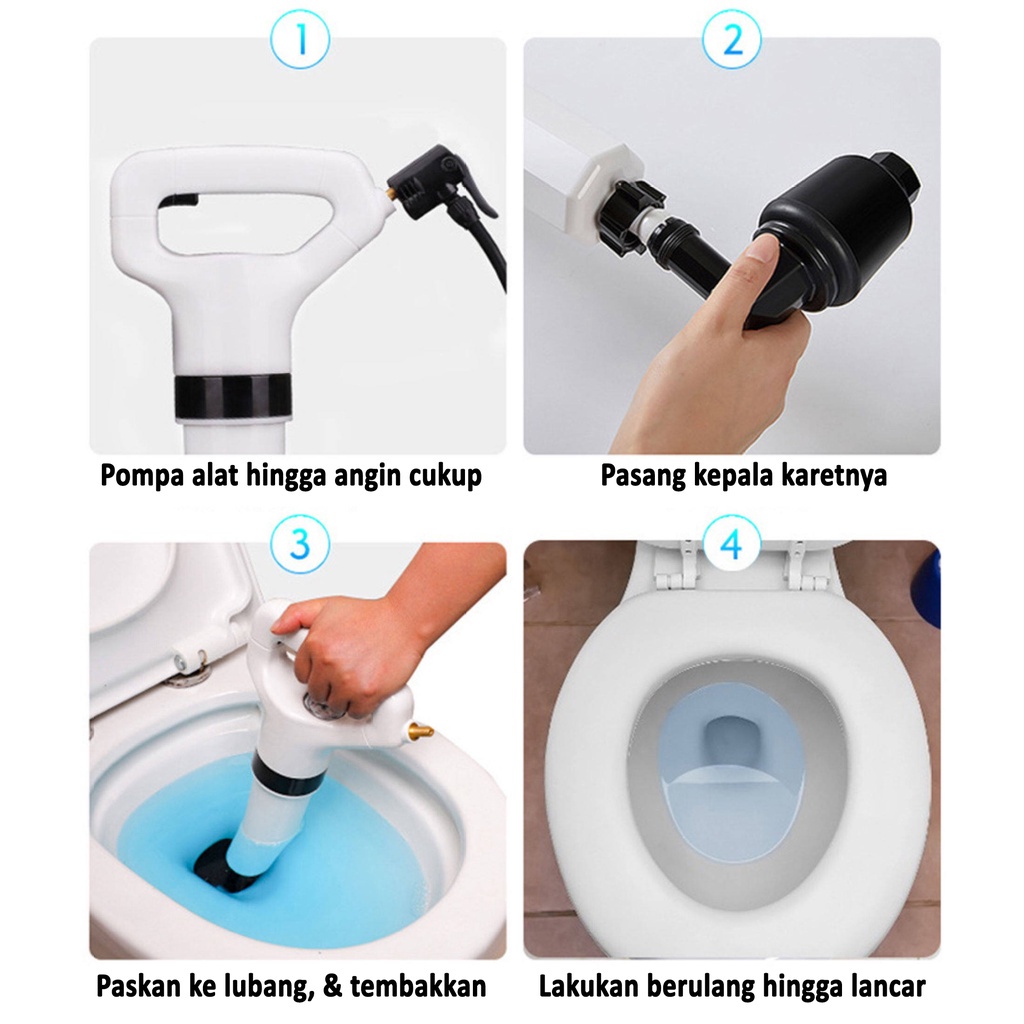 1

Pompa alat hingga angin cukup

2

Pasang kepala karetnya

3

Paskan ke lubang, & tembakkan

4

Lakukan berulang hingga lancar