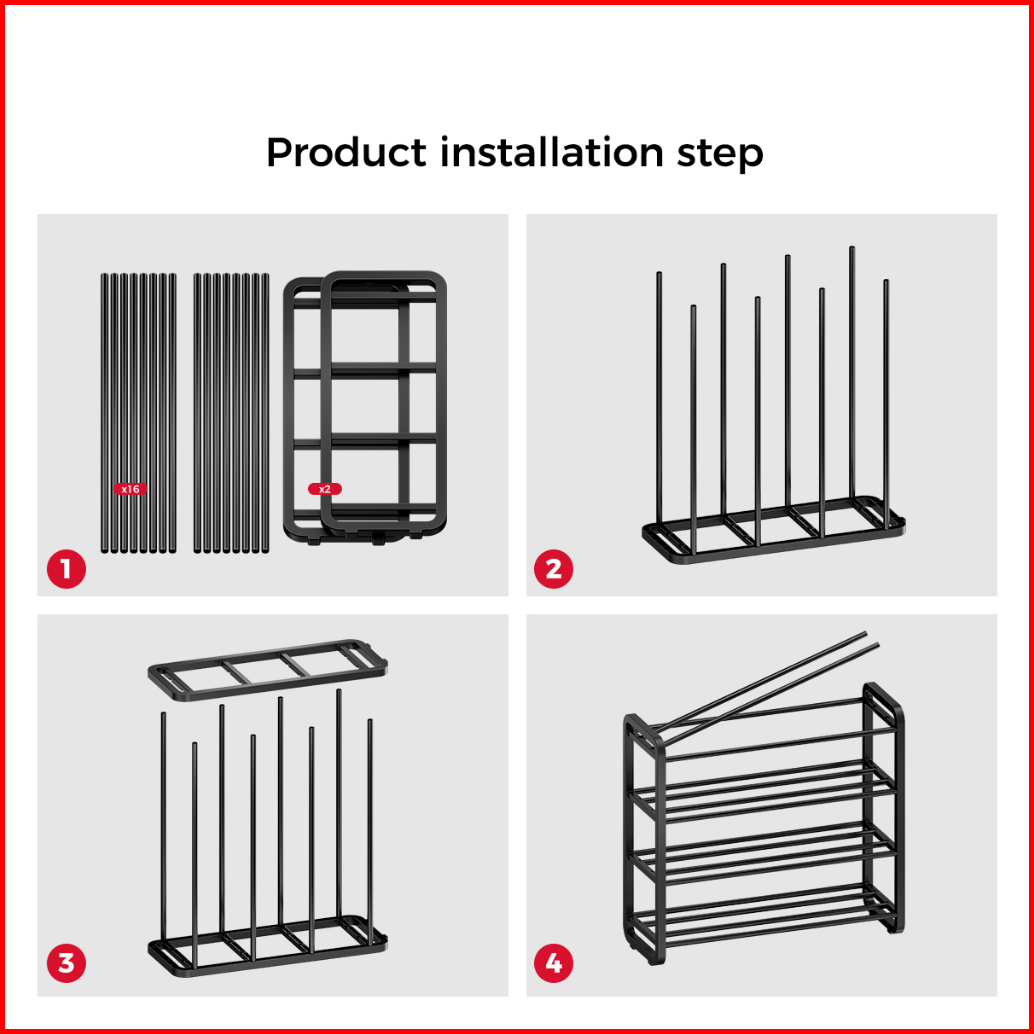 Product installation step

x16

x2

1

2

3

4