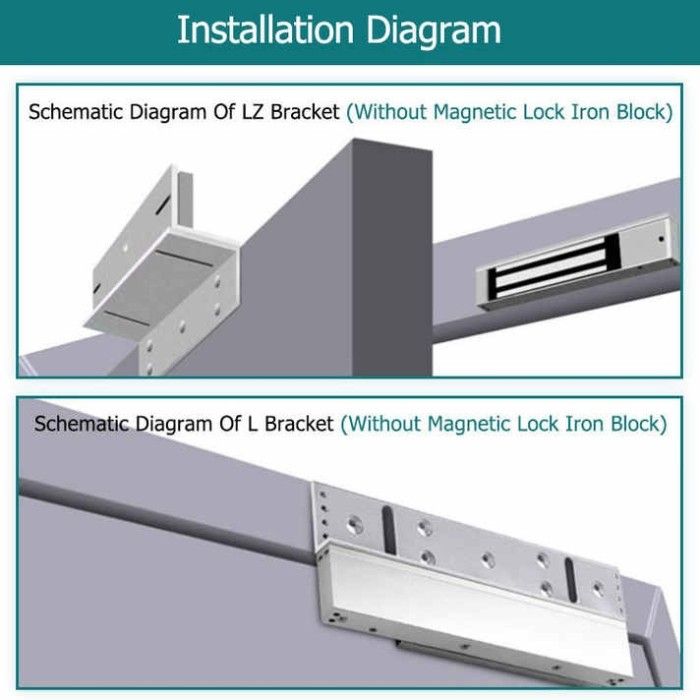 Installation Diagram

Schematic Diagram Of LZ Bracket (Without Magnetic Lock Iron Block)

Schematic Diagram Of L Bracket (Without Magnetic Lock Iron Block)