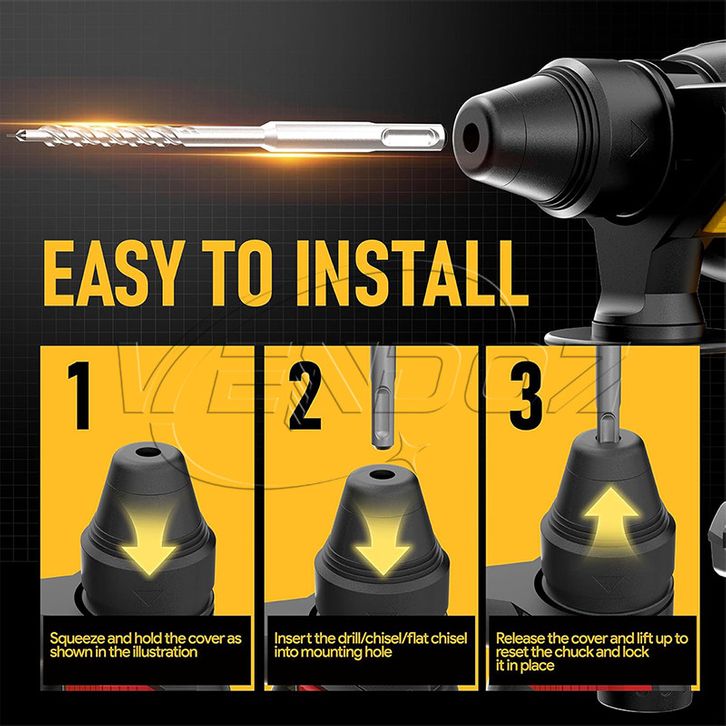 EASY TO INSTALL

VENDOZ

1

Squeeze and hold the cover as shown in the illustration

2

Insert the drill/chisel/flat chisel into mounting hole

3

Release the cover and lift up to reset the chuck and lock it in place