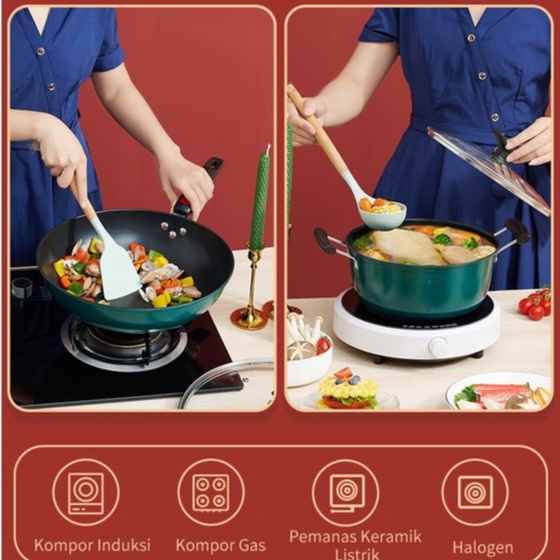 Kompor Induksi

Kompor Gas

Pemanas Keramik Listrik

Halogen