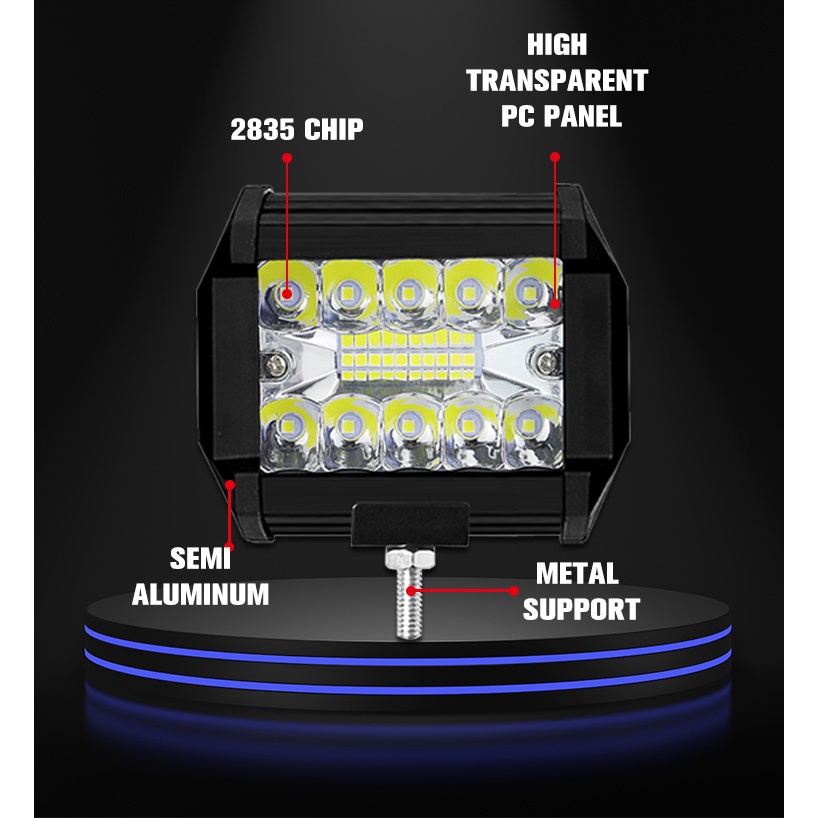 2835 CHIP

HIGH TRANSPARENT PC PANEL

SEMI ALUMINUM

METAL SUPPORT