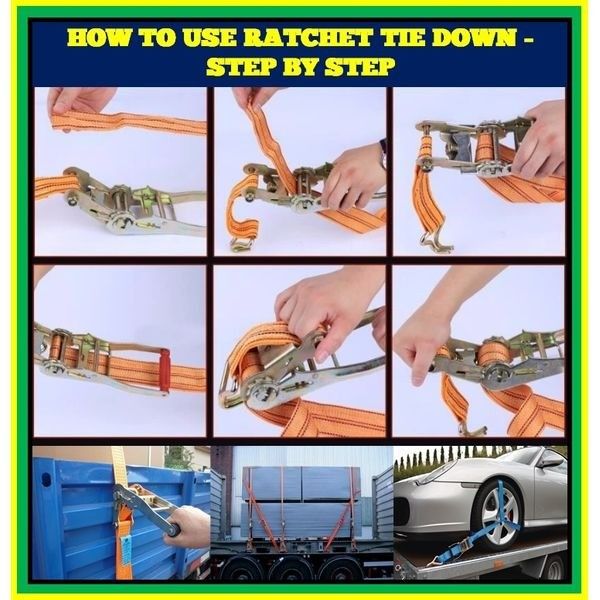 HOW TO USE RATCHET TIE DOWN - STEP BY STEP