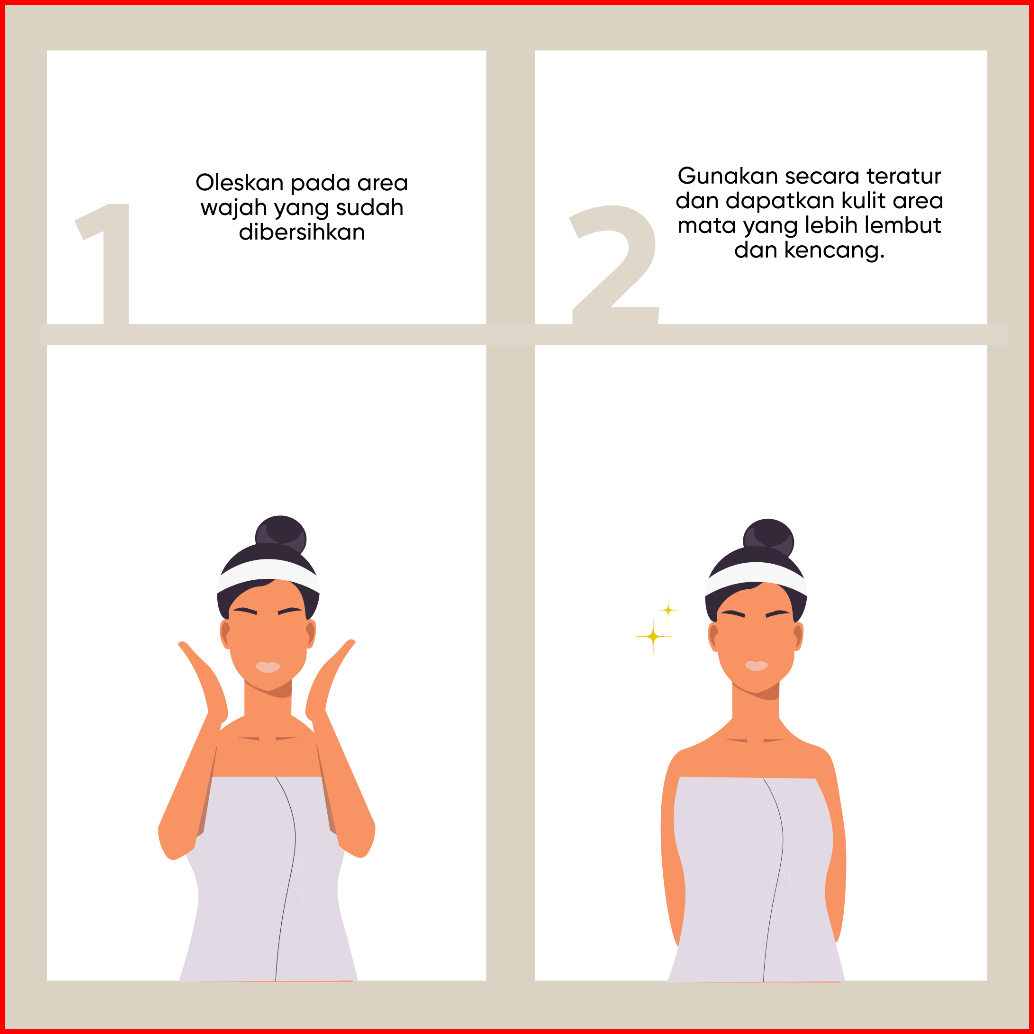 1

Oleskan pada area wajah yang sudah dibersihkan

2

Gunakan secara teratur dan dapatkan kulit area mata yang lebih lembut dan kencang.