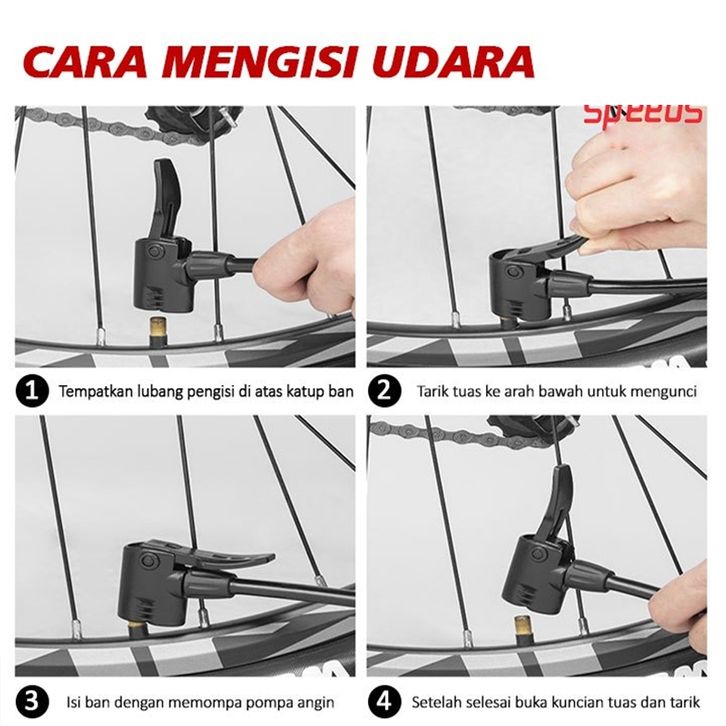 CARA MENGISI UDARA

SPEEDS

1 Tempatkan lubang pengisi di atas katup ban

2 Tarik tuas ke arah bawah untuk mengunci

3 Isi ban dengan memompa pompa angin

4 Setelah selesai buka kuncian tuas dan tarik