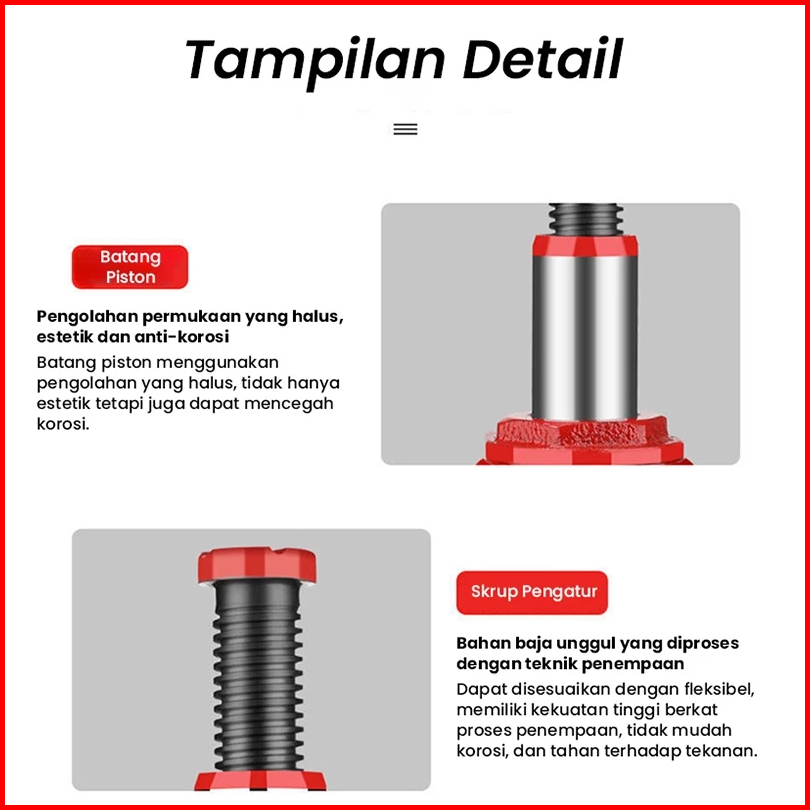 Tampilan Detail

Batang Piston

Pengolahan permukaan yang halus, estetik dan anti-korosi

Batang piston menggunakan pengolahan yang halus, tidak hanya estetik tetapi juga dapat mencegah korosi.

Skrup Pengatur

Bahan baja unggul yang diproses dengan teknik penempaan

Dapat disesuaikan dengan fleksibel, memiliki kekuatan tinggi berkat proses penempaan, tidak mudah korosi, dan tahan terhadap tekanan.