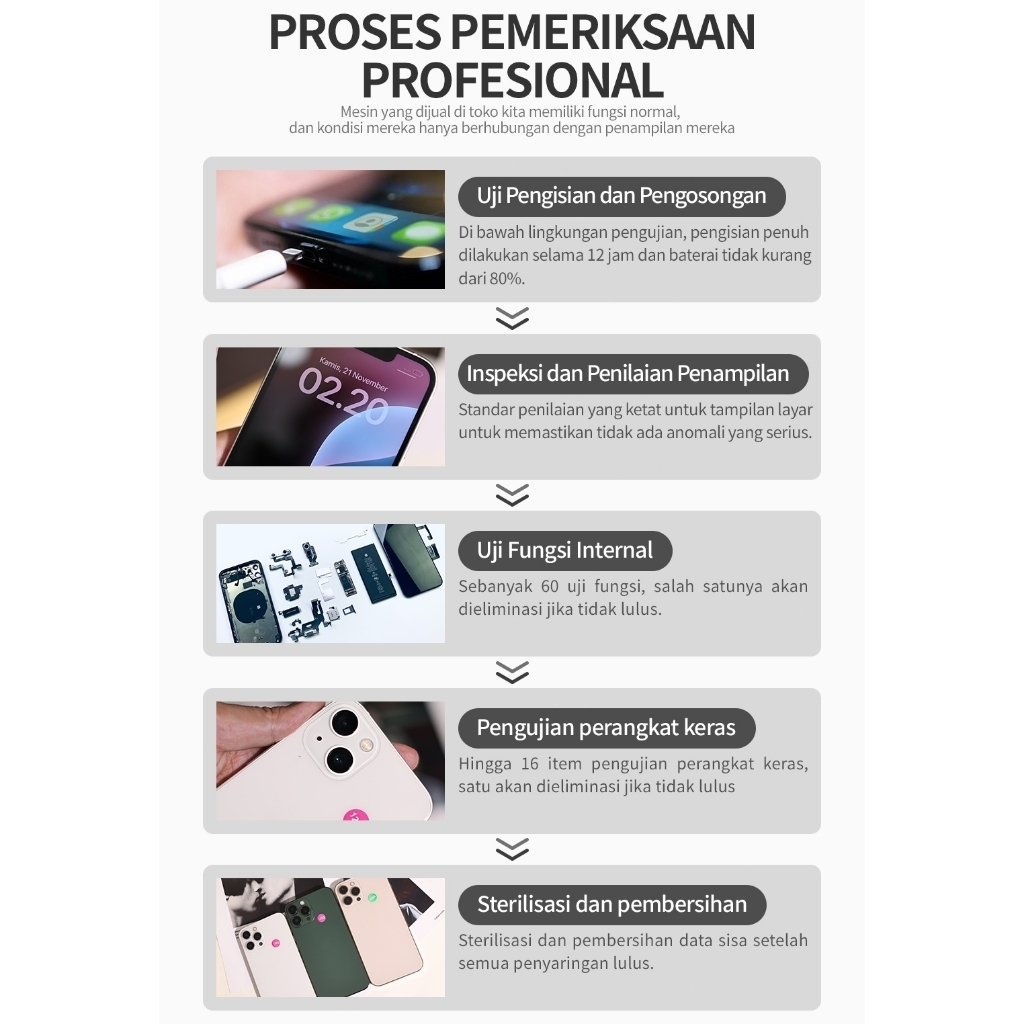 PROSES PEMERIKSAAN PROFESIONAL

Mesin yang dijual di toko kita memiliki fungsi normal, dan kondisi mereka hanya berhubungan dengan penampilan mereka

Uji Pengisian dan Pengosongan

Di bawah lingkungan pengujian, pengisian penuh dilakukan selama 12 jam dan baterai tidak kurang dari 80%.

Kamis, 21 November
02.20

Inspeksi dan Penilaian Penampilan

Standar penilaian yang ketat untuk tampilan layar untuk memastikan tidak ada anomali yang serius.

Uji Fungsi Internal

Sebanyak 60 uji fungsi, salah satunya akan dieliminasi jika tidak lulus.

Pengujian perangkat keras

Hingga 16 item pengujian perangkat keras, satu akan dieliminasi jika tidak lulus

Sterilisasi dan pembersihan

Sterilisasi dan pembersihan data sisa setelah semua penyaringan lulus.