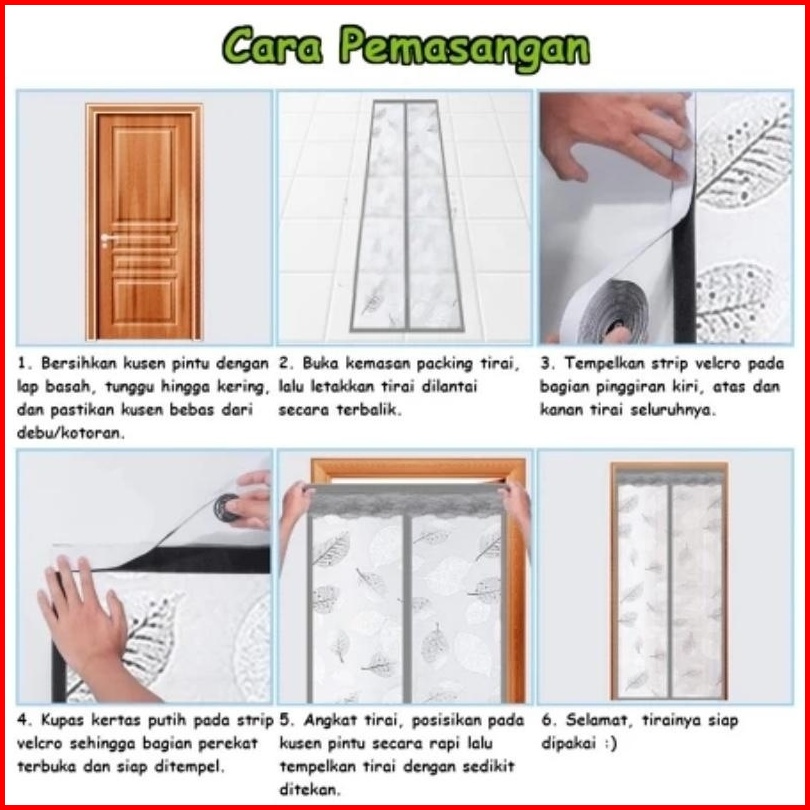 Cara Pemasangan

1. Bersihkan kusen pintu dengan lap basah, tunggu hingga kering, dan pastikan kusen bebas dari debu/kotoran.

2. Buka kemasan packing tirai, lalu letakkan tirai dilantai secara terbalik.

3. Tempelkan strip velcro pada bagian pinggiran kiri, atas dan kanan tirai seluruhnya.

4. Kupas kertas putih pada strip velcro sehingga bagian perekat terbuka dan siap ditempel.

5. Angkat tirai, posisikan pada kusen pintu secara rapi lalu tempelkan tirai dengan sedikit ditekan.

6. Selamat, tirainya siap dipakai :)