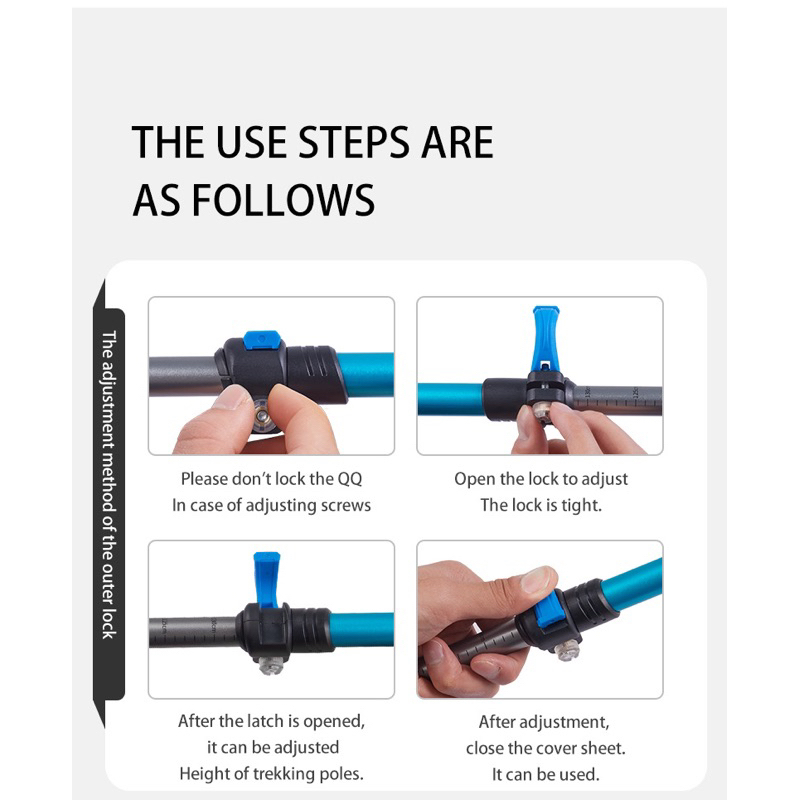 THE USE STEPS ARE AS FOLLOWS

The adjustment method of the outer lock

Please don't lock the QQ
In case of adjusting screws

Open the lock to adjust
The lock is tight.

After the latch is opened,
it can be adjusted
Height of trekking poles.

After adjustment,
close the cover sheet.
It can be used.