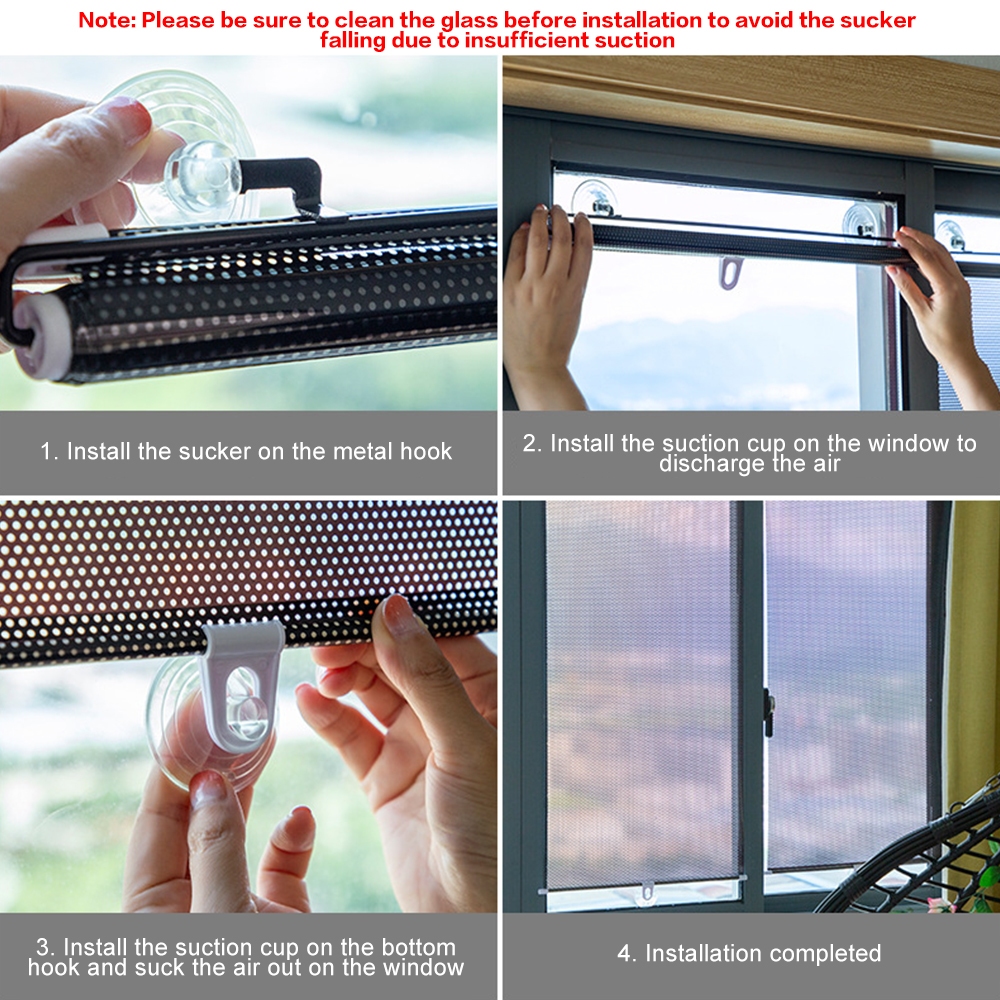 Note: Please be sure to clean the glass before installation to avoid the sucker falling due to insufficient suction

1. Install the sucker on the metal hook

2. Install the suction cup on the window to discharge the air

3. Install the suction cup on the bottom hook and suck the air out on the window

4. Installation completed