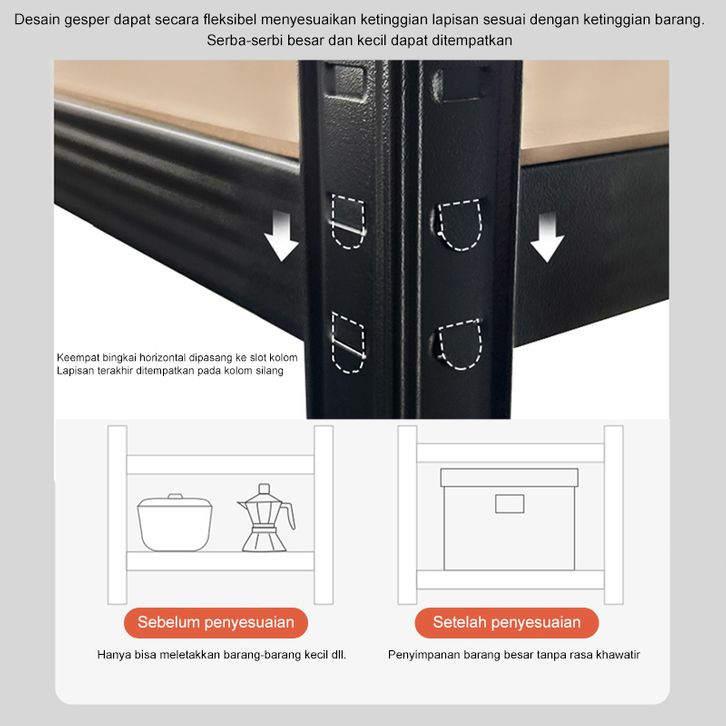 Desain gesper dapat secara fleksibel menyesuaikan ketinggian lapisan sesuai dengan ketinggian barang. Serba-serbi besar dan kecil dapat ditempatkan

Keempat bingkai horizontal dipasang ke slot kolom
Lapisan terakhir ditempatkan pada kolom silang

Sebelum penyesuaian

Hanya bisa meletakkan barang-barang kecil dll.

Setelah penyesuaian

Penyimpanan barang besar tanpa rasa khawatir