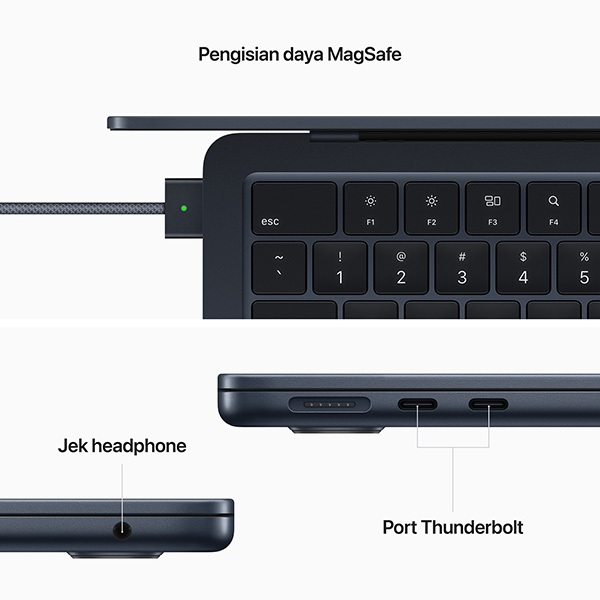 Pengisian daya MagSafe

esc
F1
F2
F3
F4
~
`
!
1
@
2
#
3
$
4
%
5

Jek headphone

Port Thunderbolt