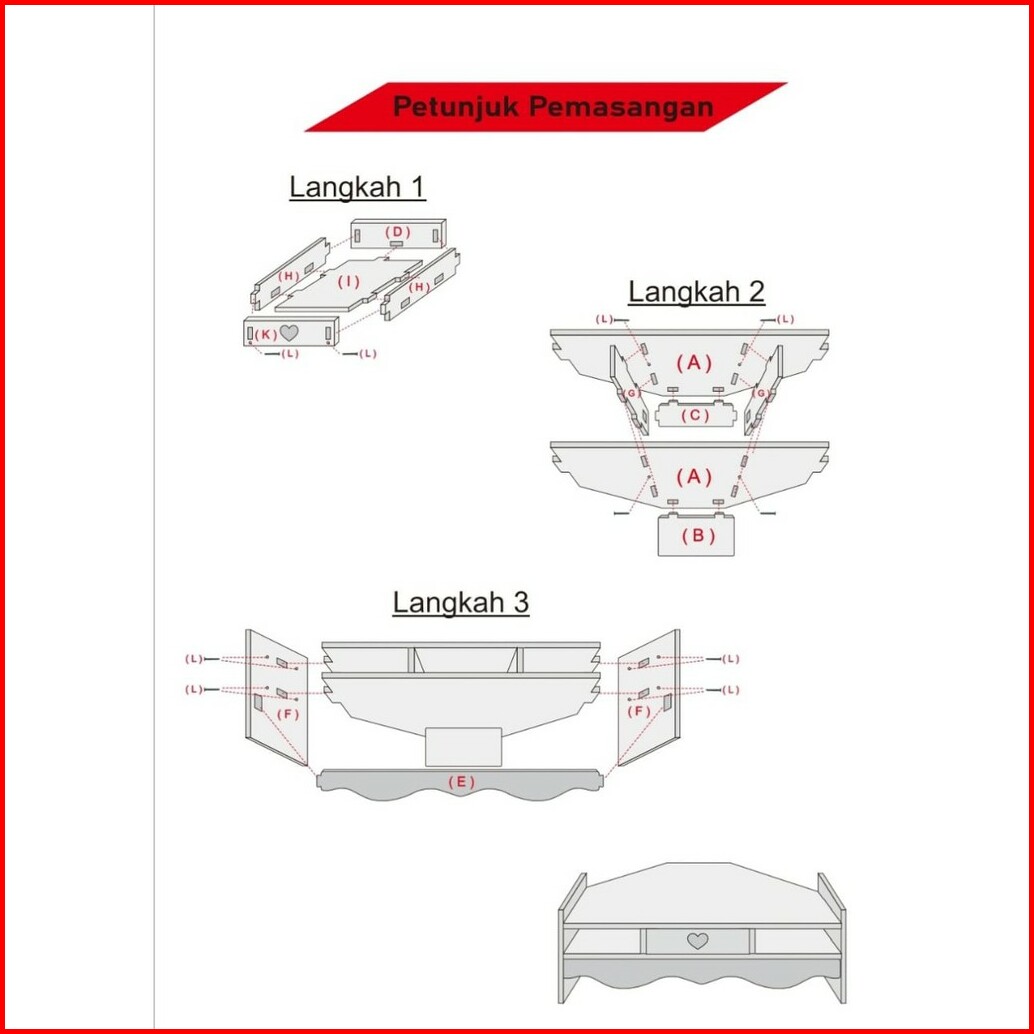 Petunjuk Pemasangan

Langkah 1

(D)
(H)
(I)
(H)
(K)
(L)
(L)

Langkah 2

(L)
(L)
(A)
(G)
(G)
(C)
(A)
(B)

Langkah 3

(L)
(L)
(F)
(L)
(L)
(F)
(E)