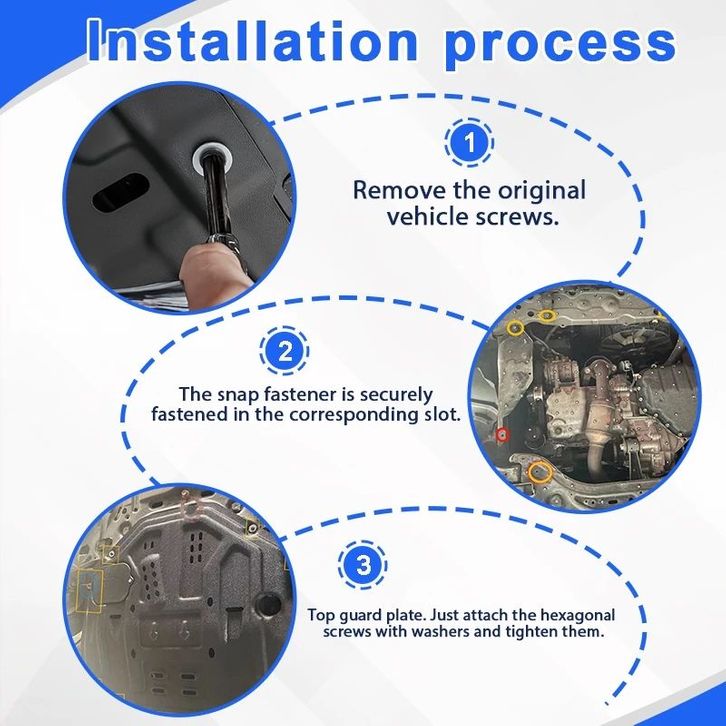 Installation process

1

Remove the original vehicle screws.

2

The snap fastener is securely fastened in the corresponding slot.

3

Top guard plate. Just attach the hexagonal screws with washers and tighten them.