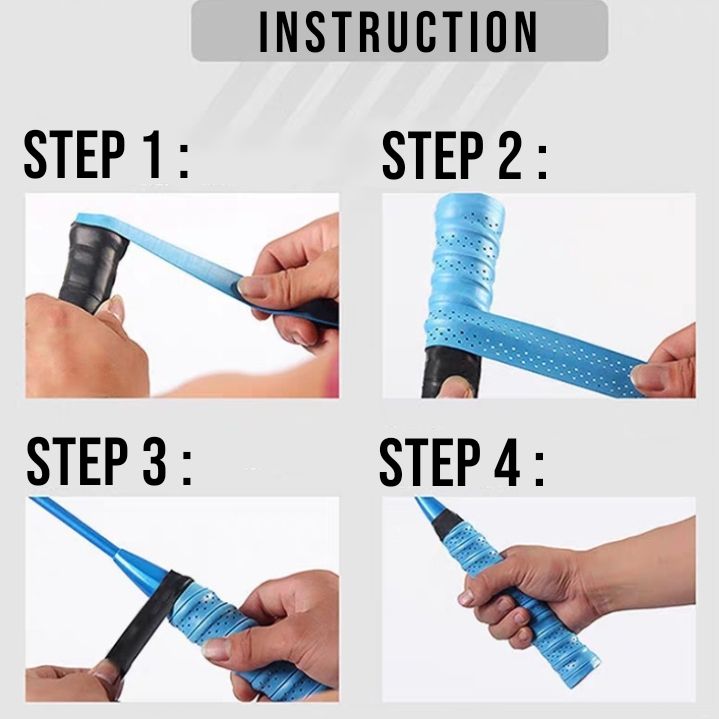 INSTRUCTION

STEP 1 :

STEP 2 :

STEP 3 :

STEP 4 :