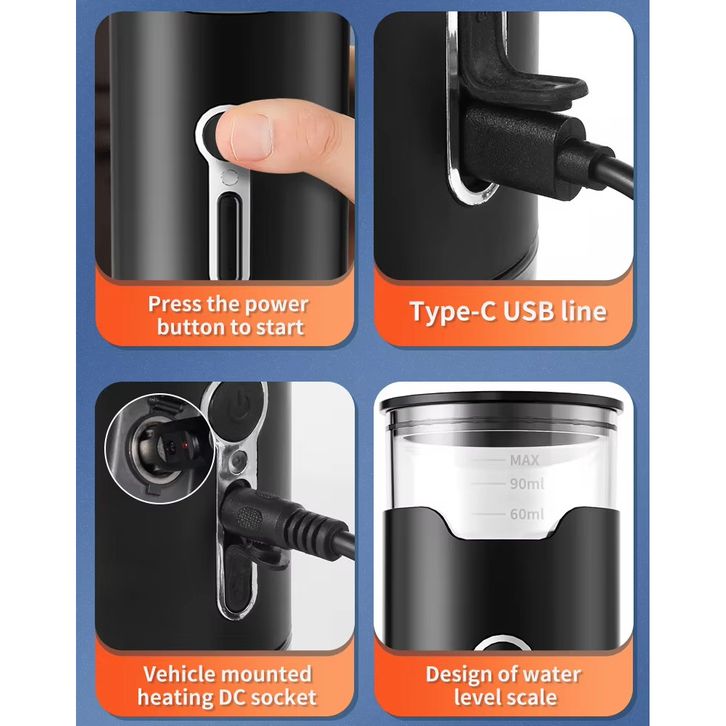 Press the power button to start

Type-C USB line

Vehicle mounted heating DC socket

MAX
90ml
60ml

Design of water level scale